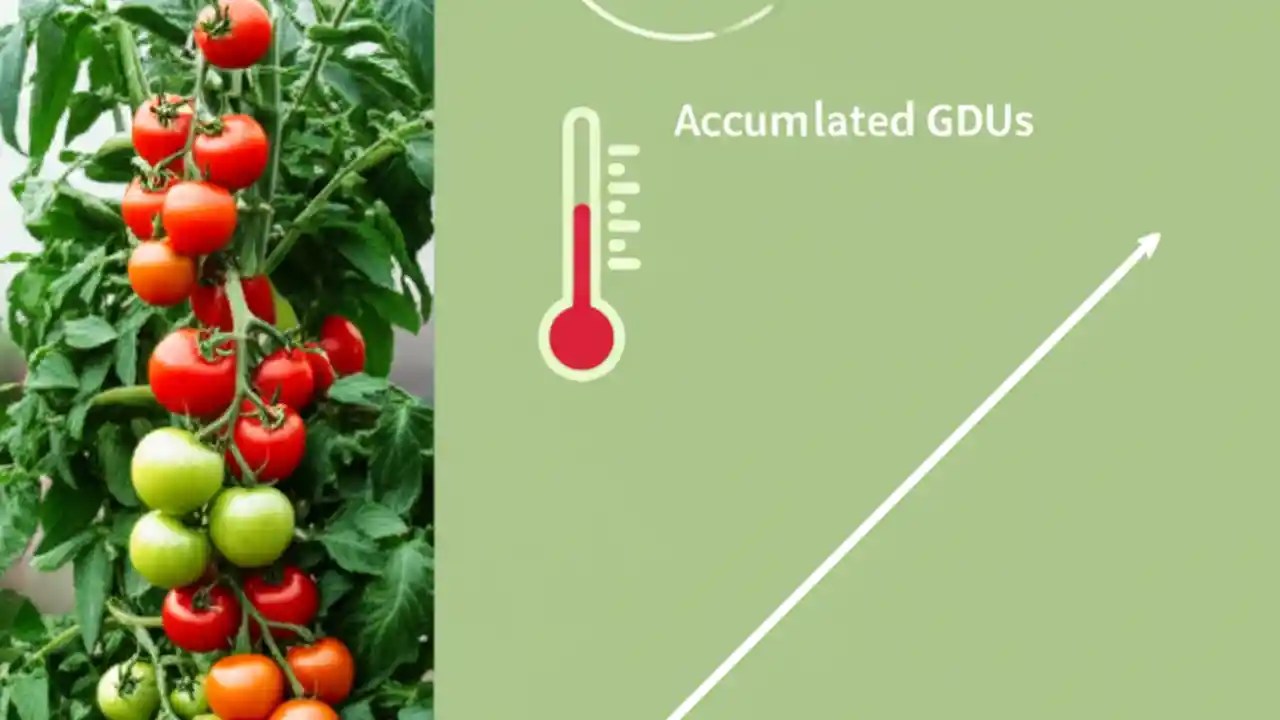 Accumlated GDUs