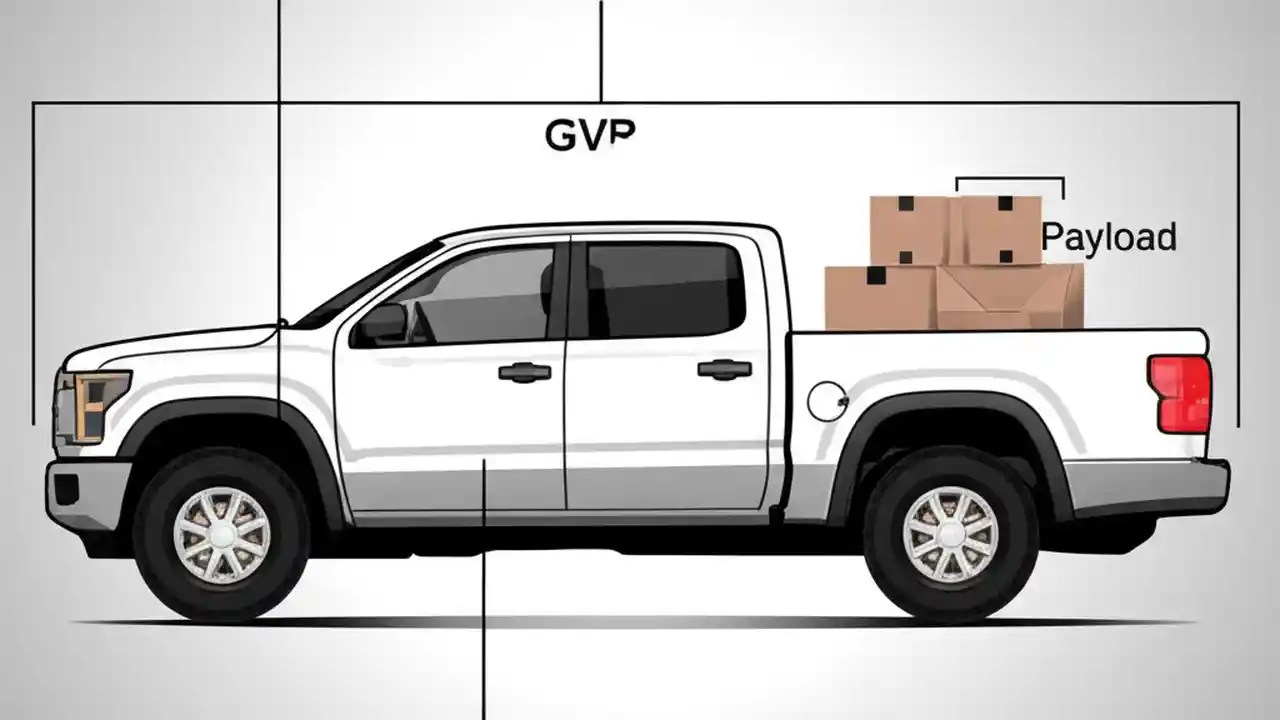 GVP

Payload