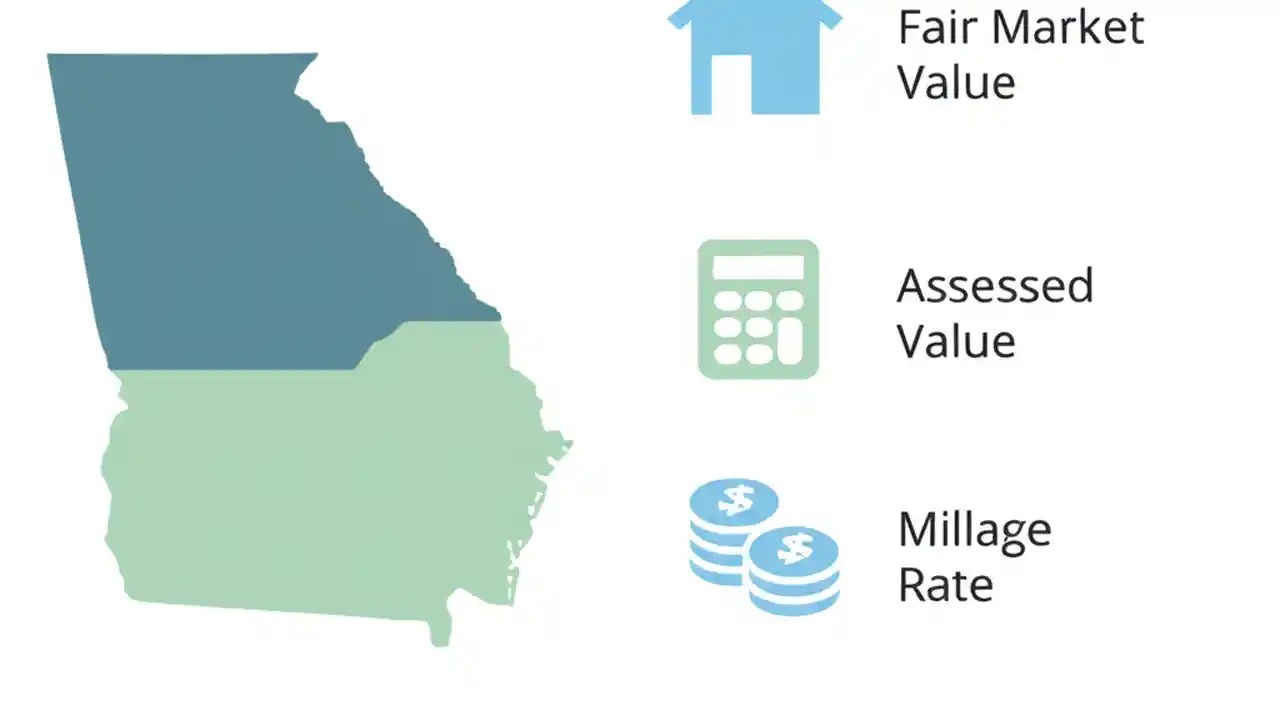 Fair Market Value

Assessed Value

$

$

Millage Rate