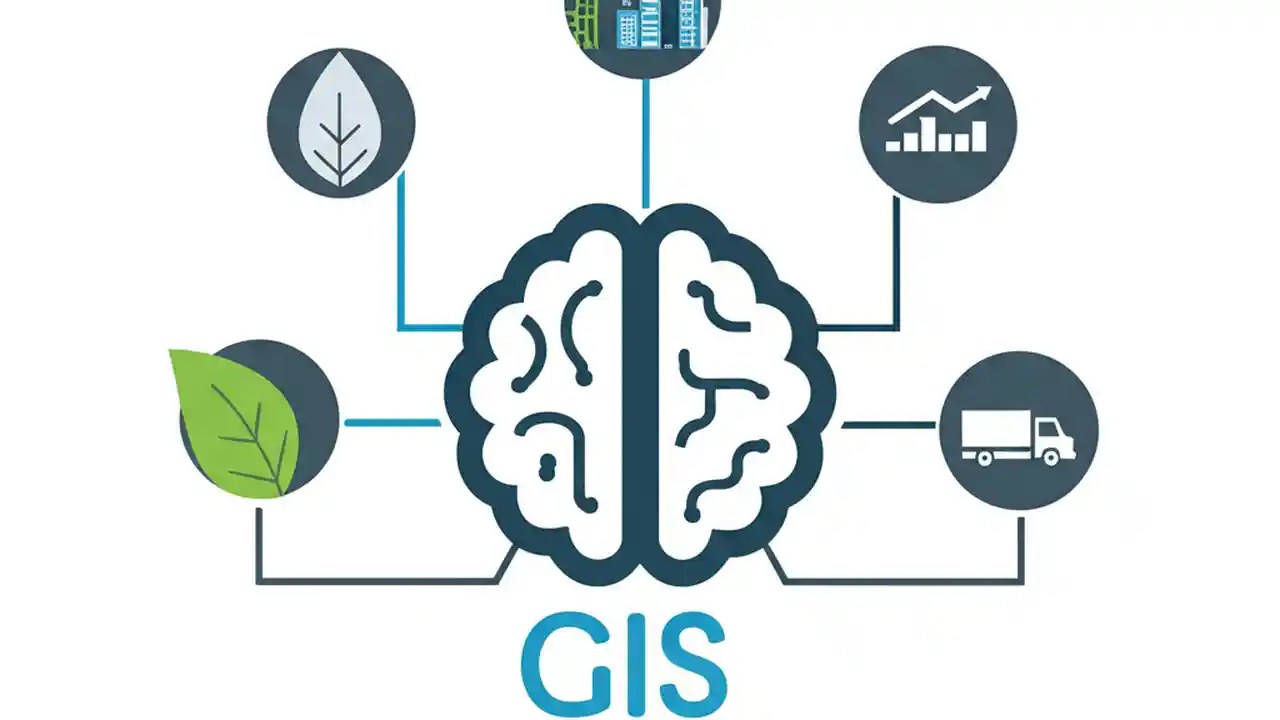 GIS