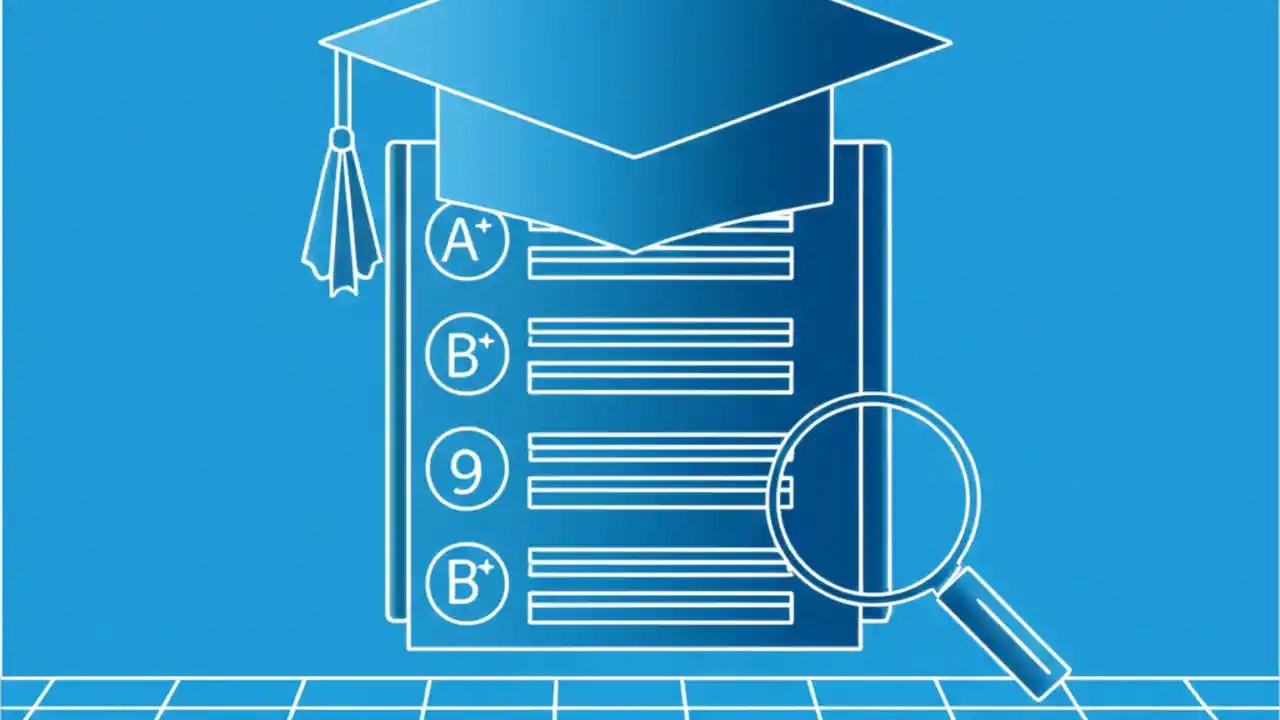 A+
B+
9
B+