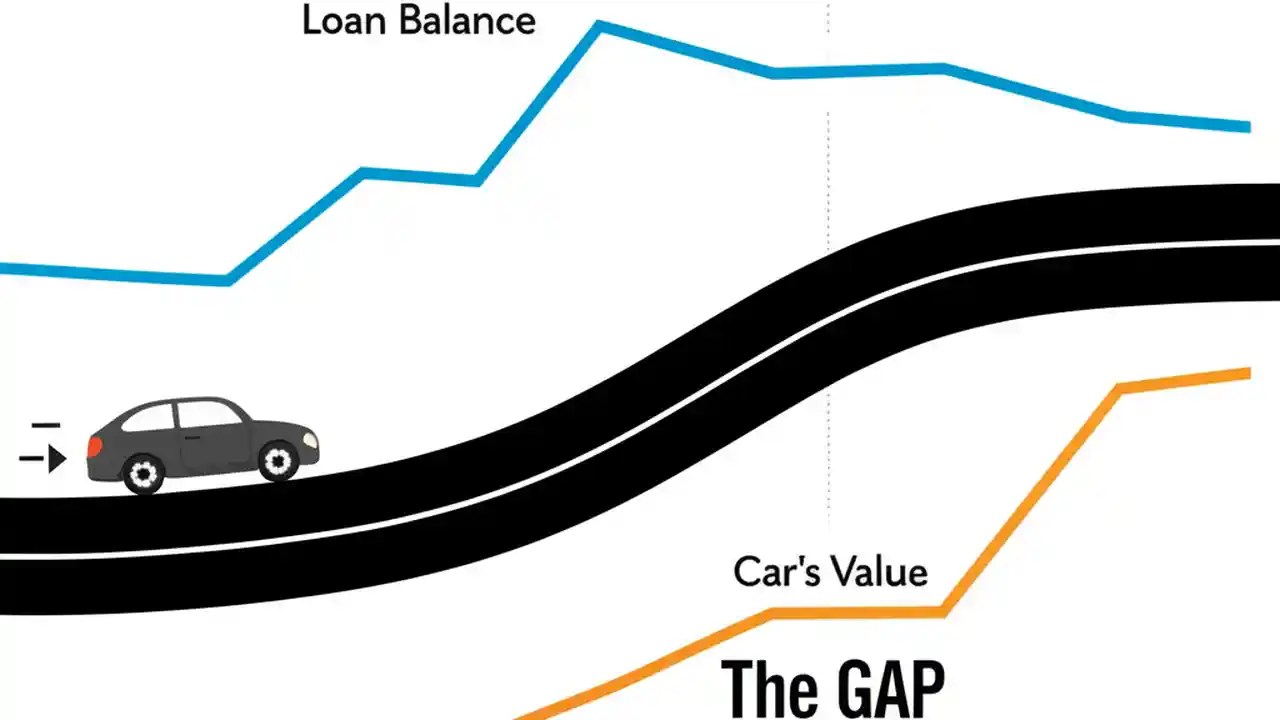 Loan Balance

Car's Value

The GAP