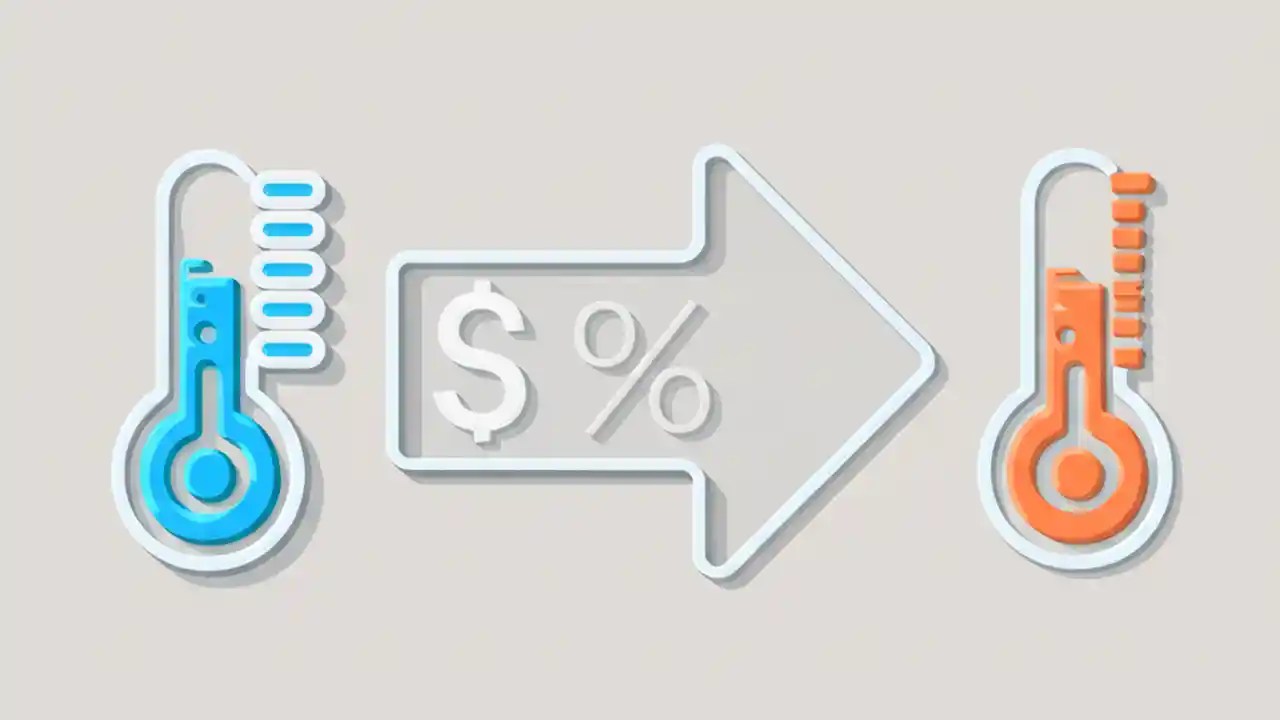 $ %