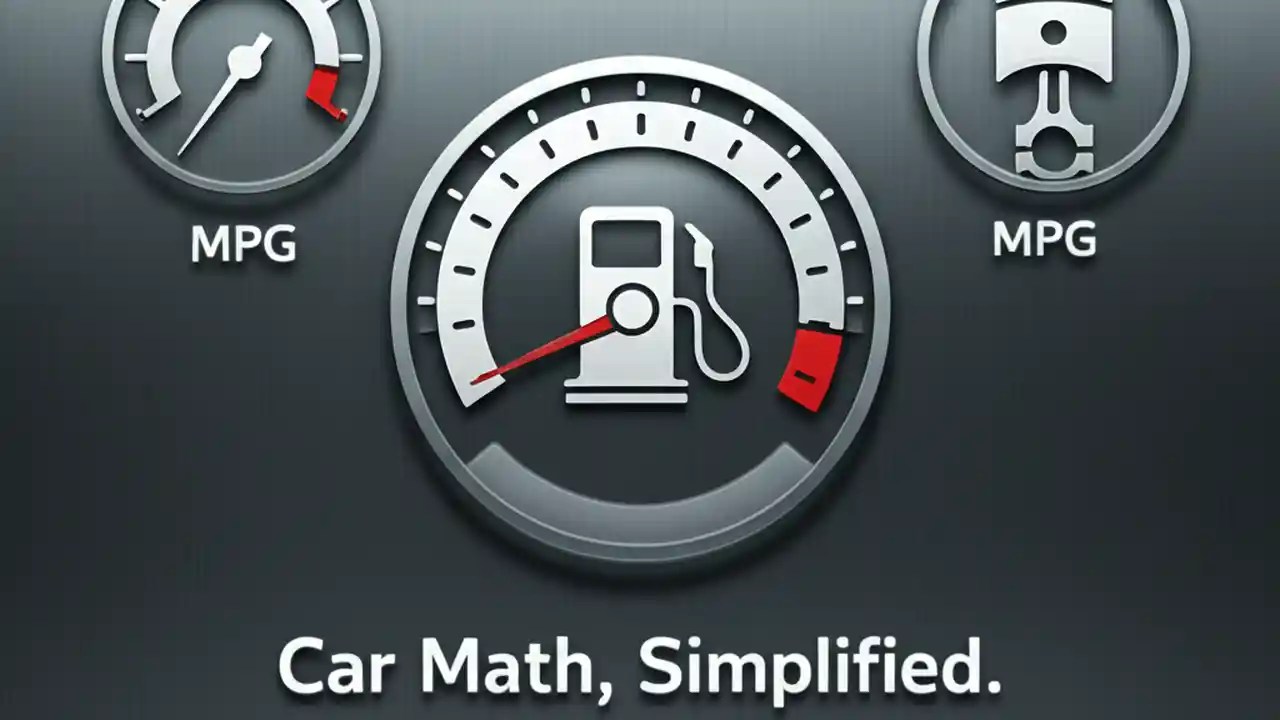 MPG

MPG

Car Math, Simplified.