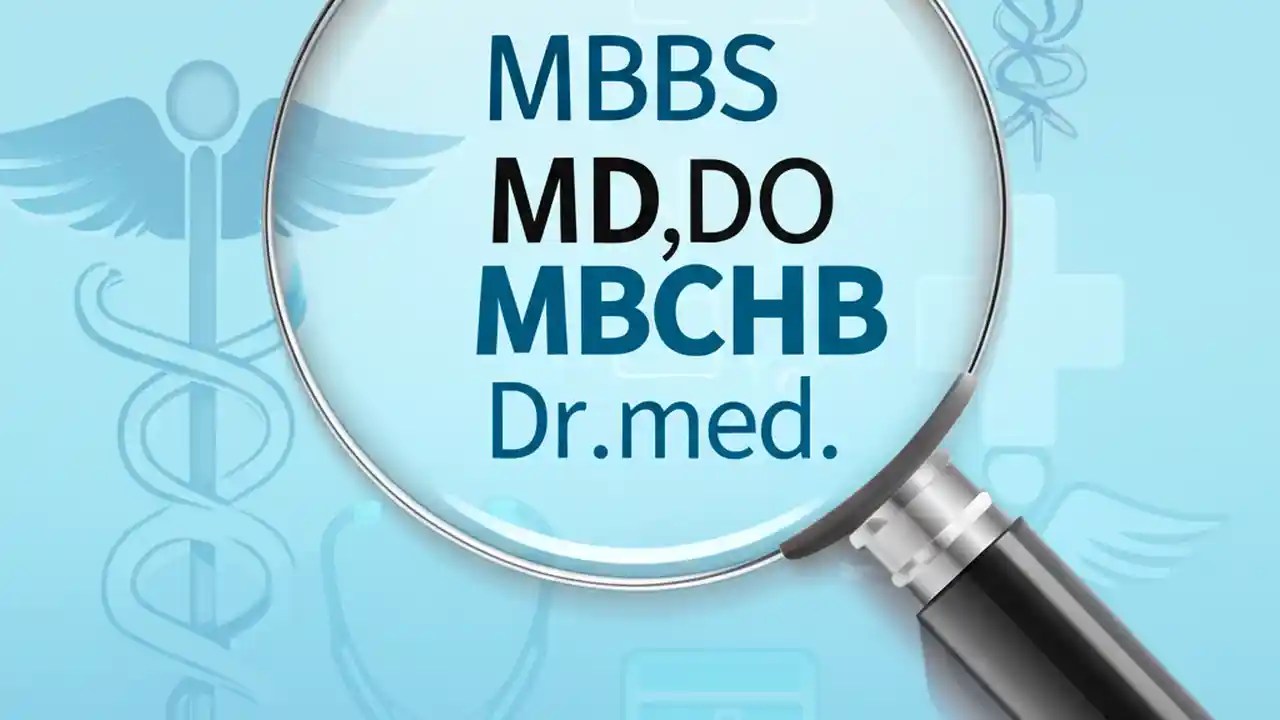 MBBS
MD,DO
MBCHB
Dr.med.