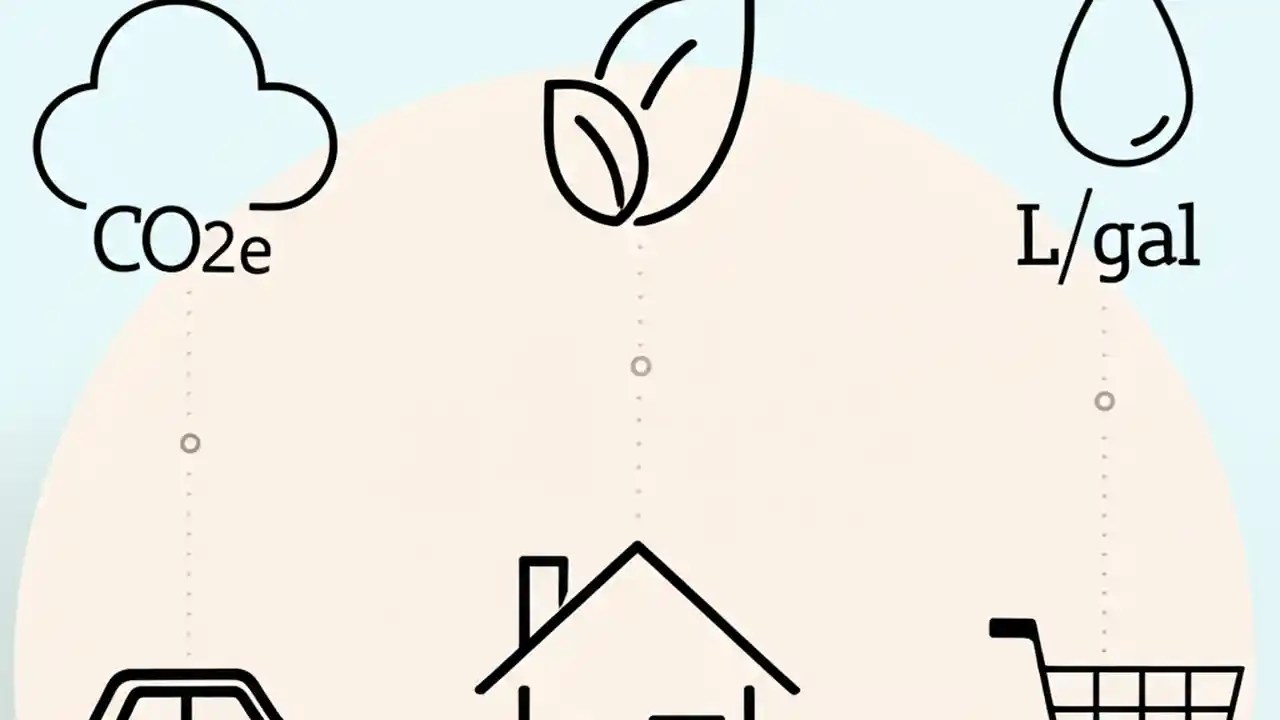 $CO_2e$

L/gal