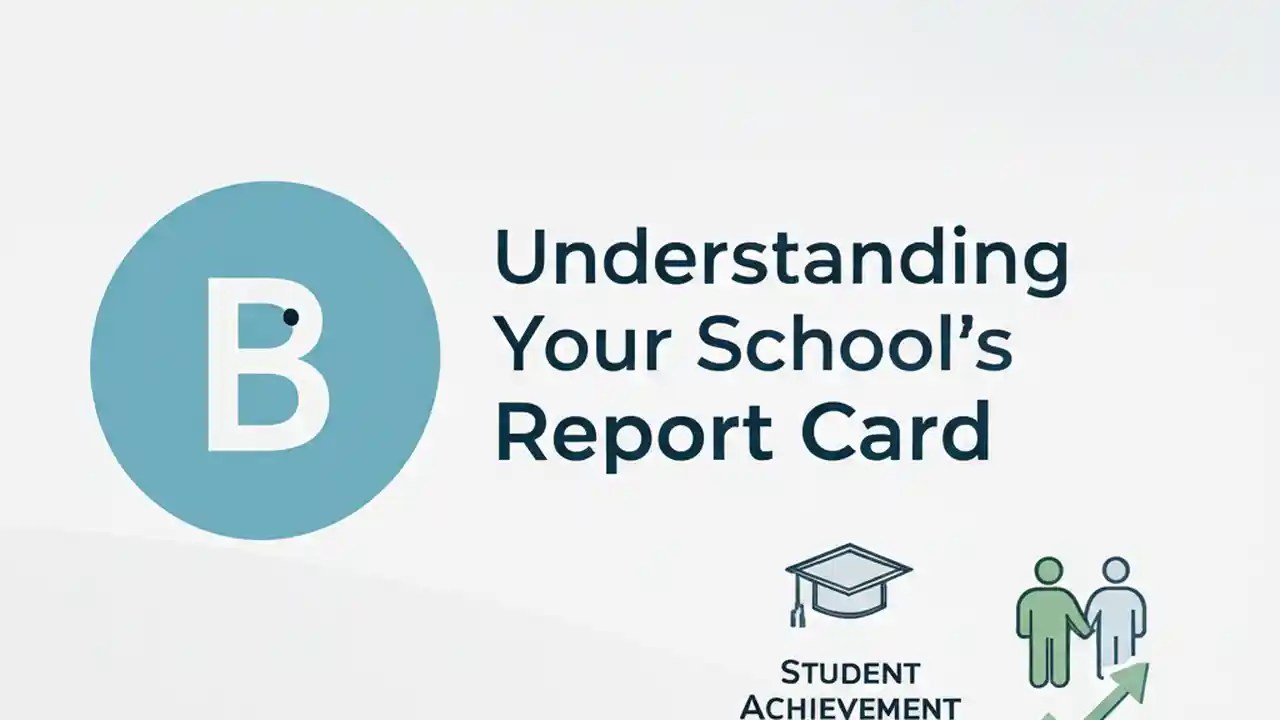 B

Understanding Your School's Report Card

STUDENT ACHIEVEMENT