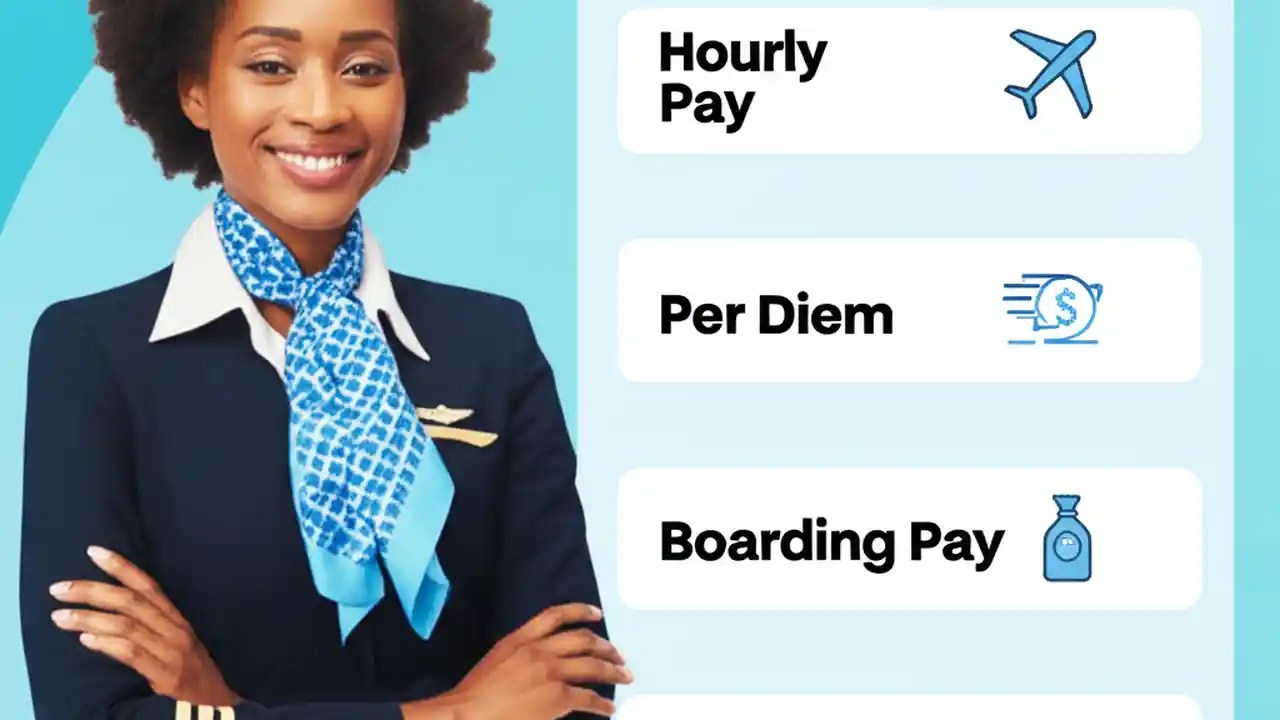 Hourly Pay

Per Diem

Boarding Pay