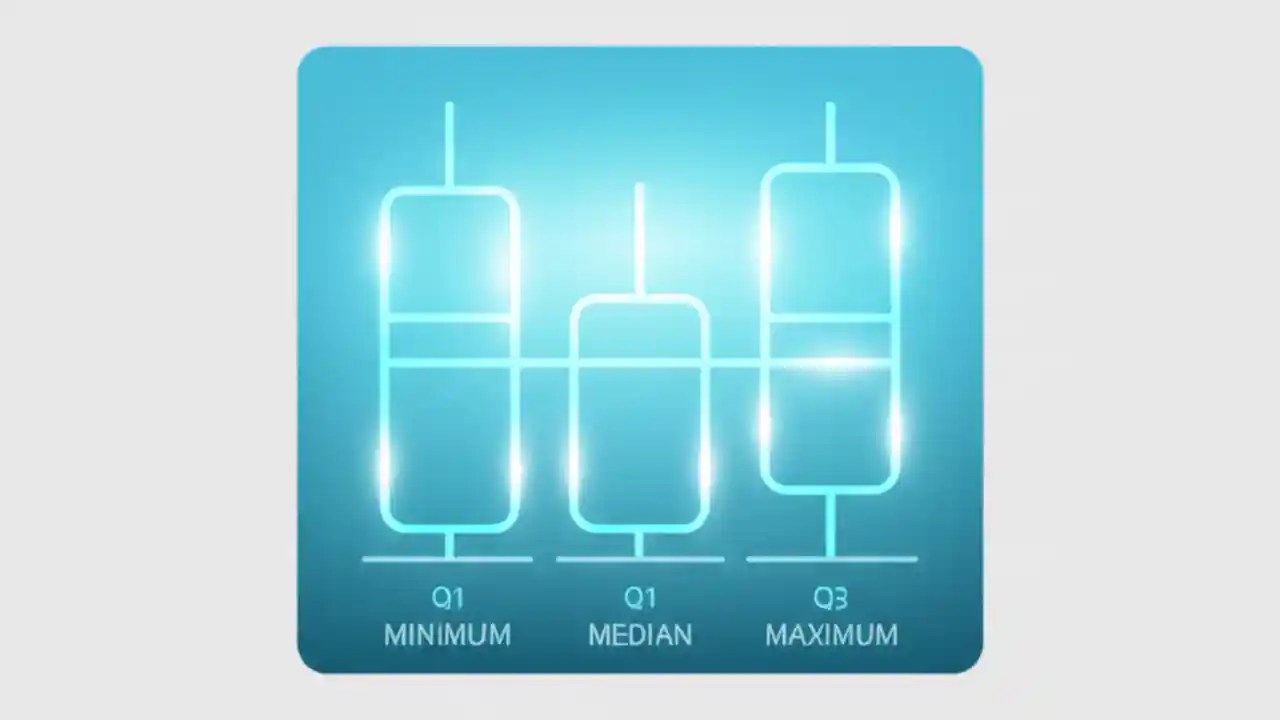 Q1
MINIMUM

Q1
MEDIAN

Q3
MAXIMUM