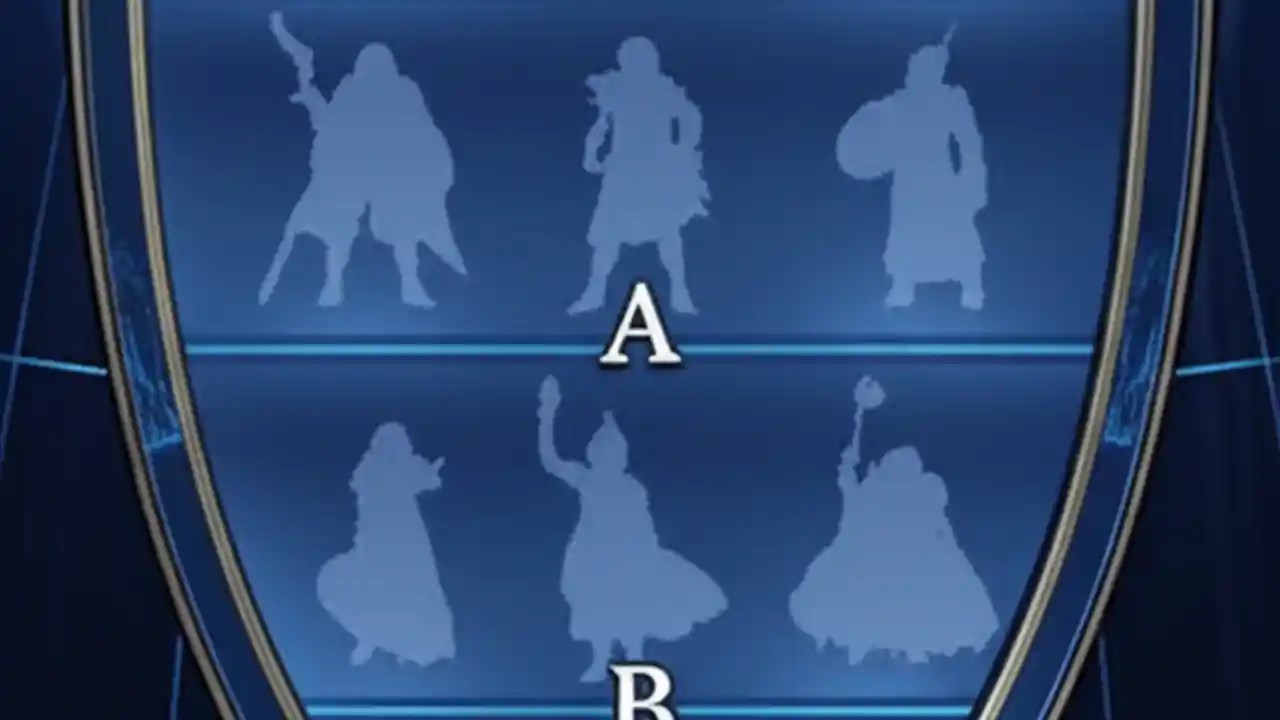 A

B