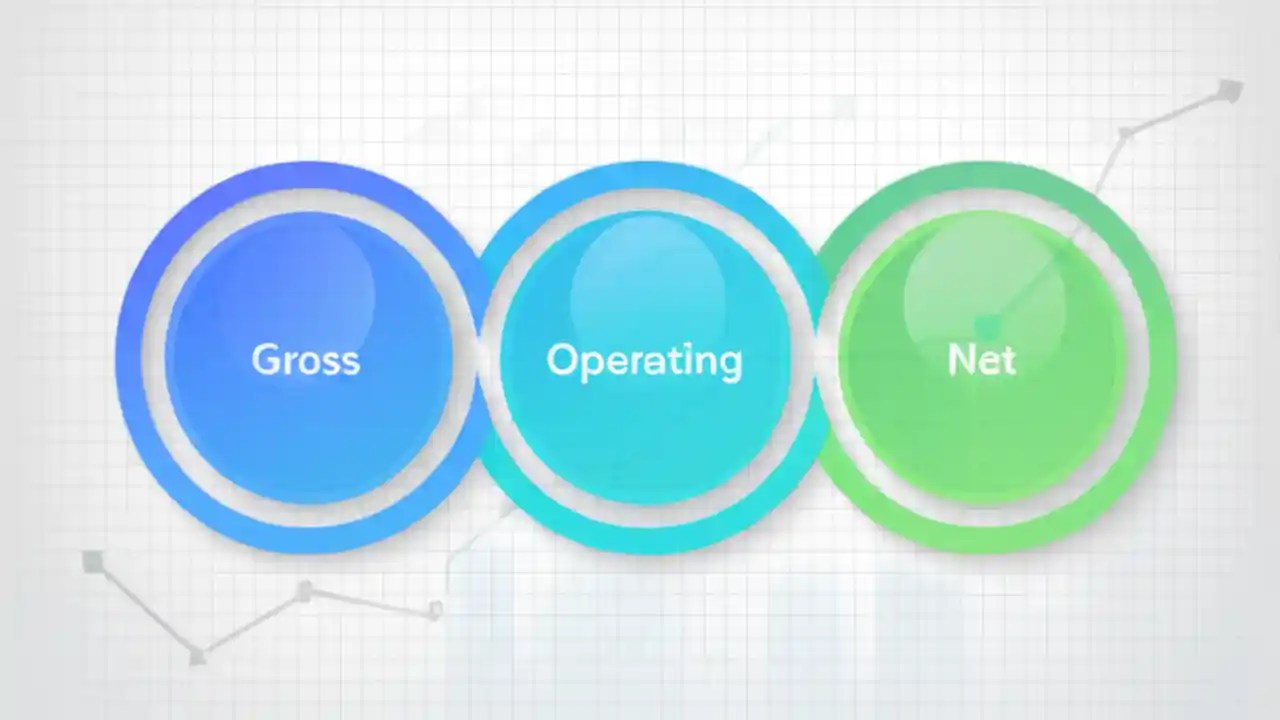 Gross

Operating

Net