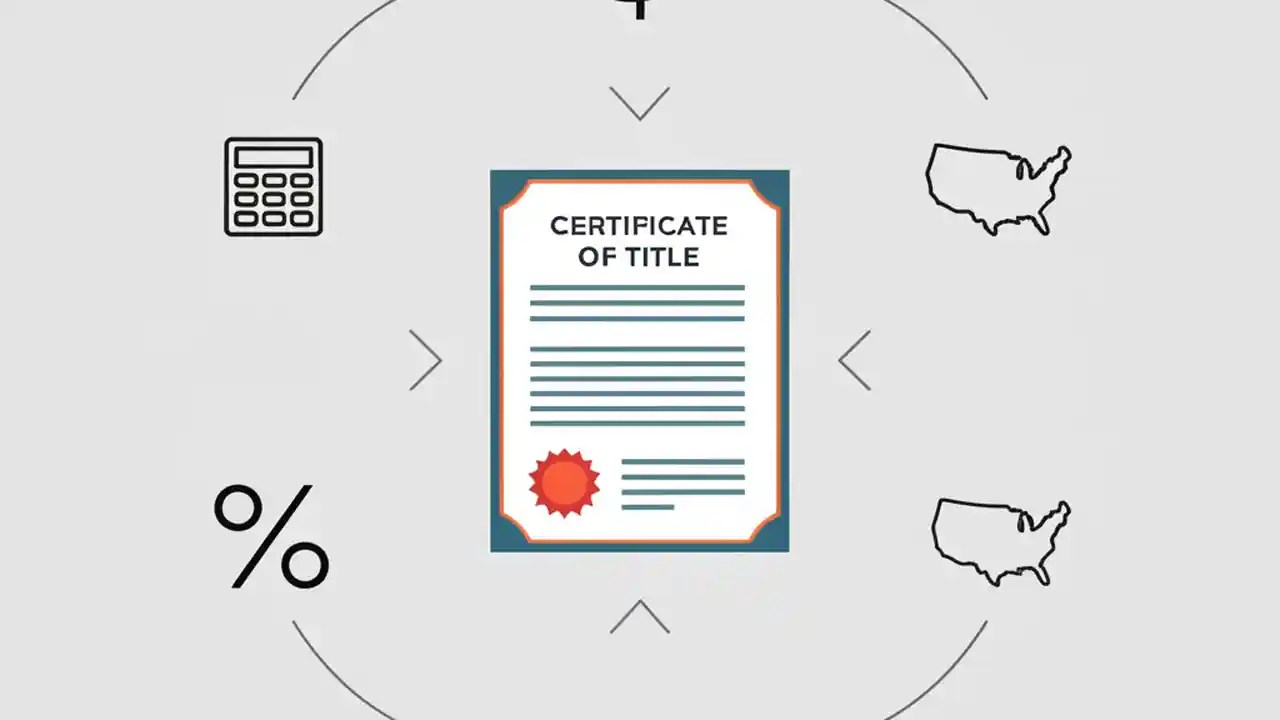 CERTIFICATE OF TITLE

%