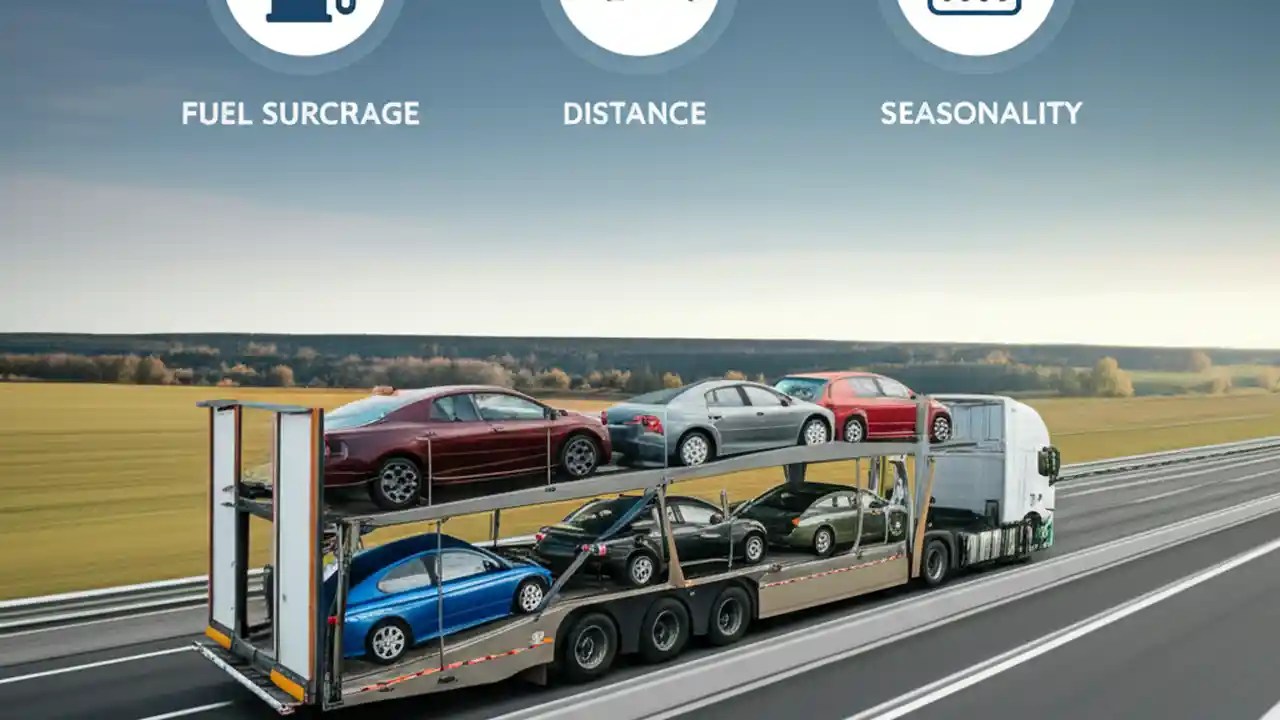 FUEL SURCRAGE

DISTANCE

SEASONALITY