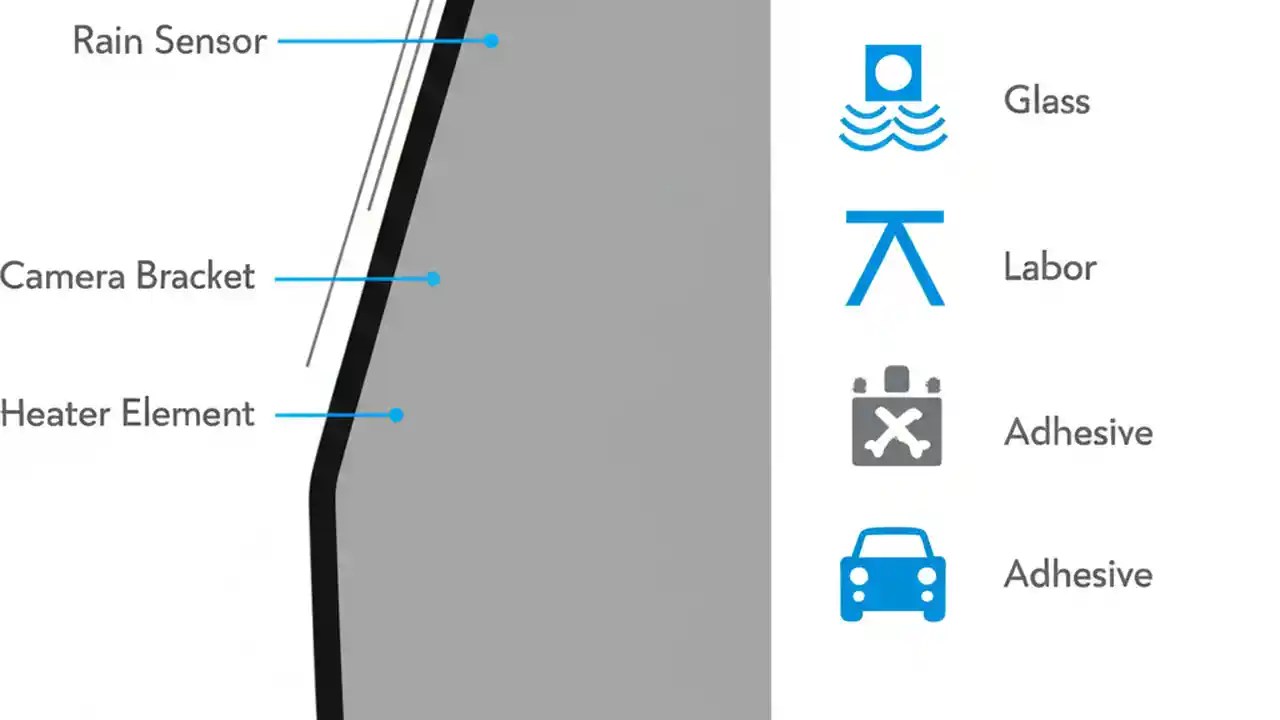 Rain Sensor

Camera Bracket

Heater Element

Glass

Labor

Adhesive

Adhesive