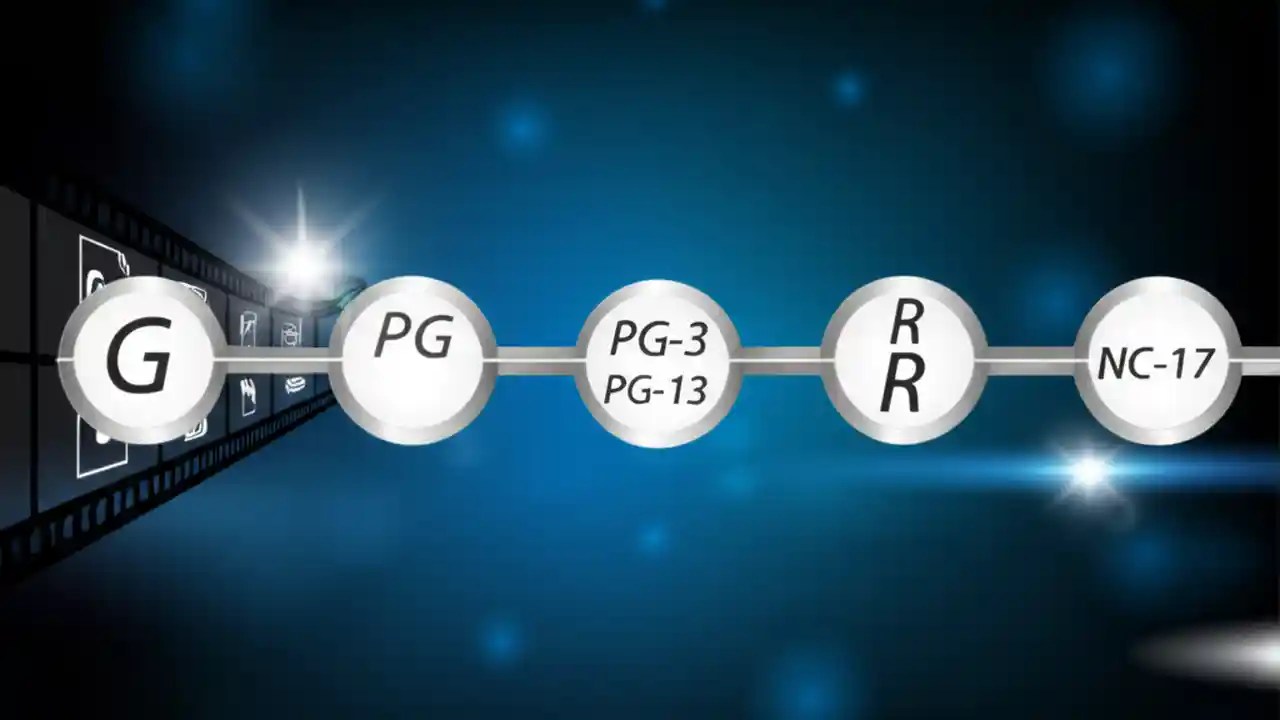 G

PG

PG-3
PG-13

R
R

NC-17