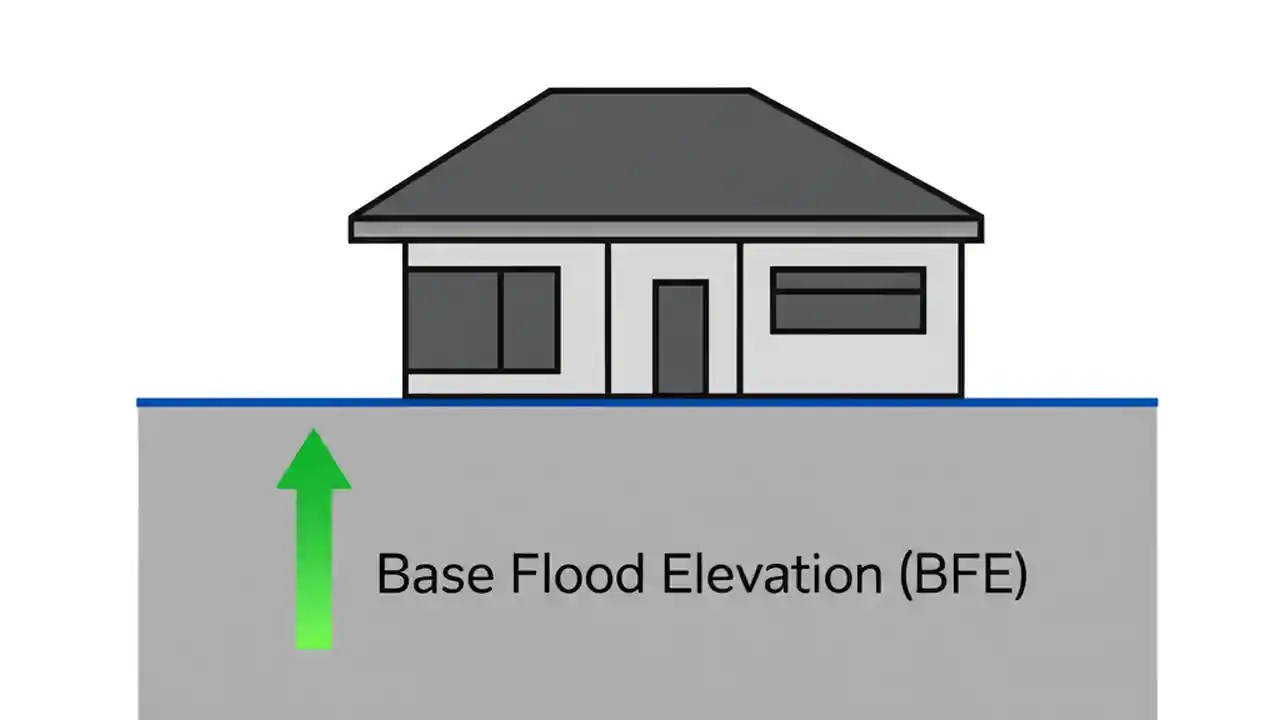 Base Flood Elevation (BFE)