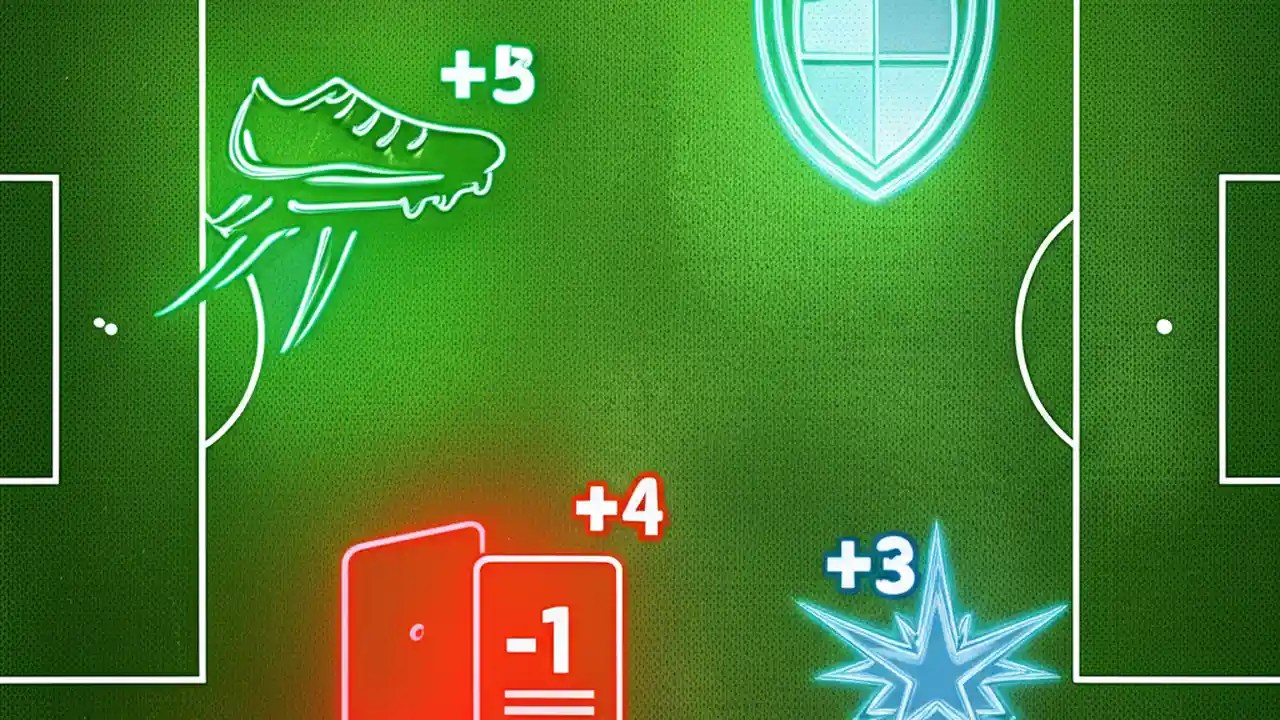 +5

+4

-1

+3