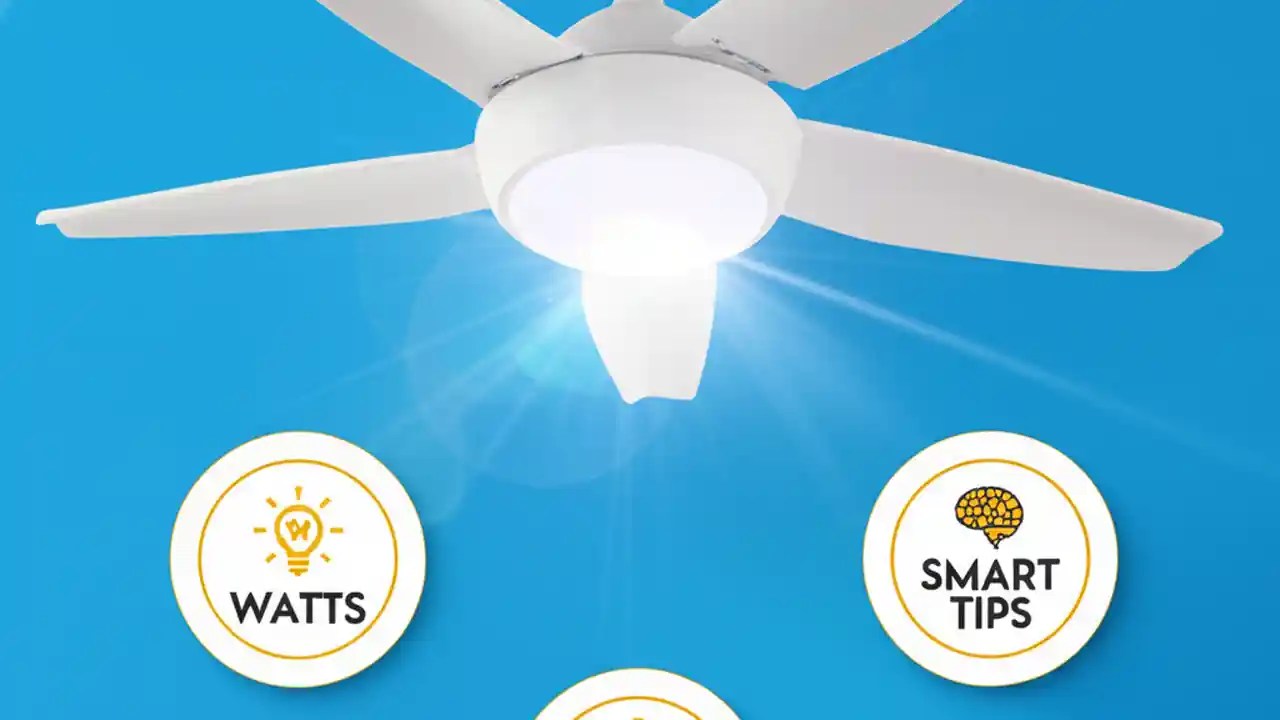 W

WATTS

SMART TIPS