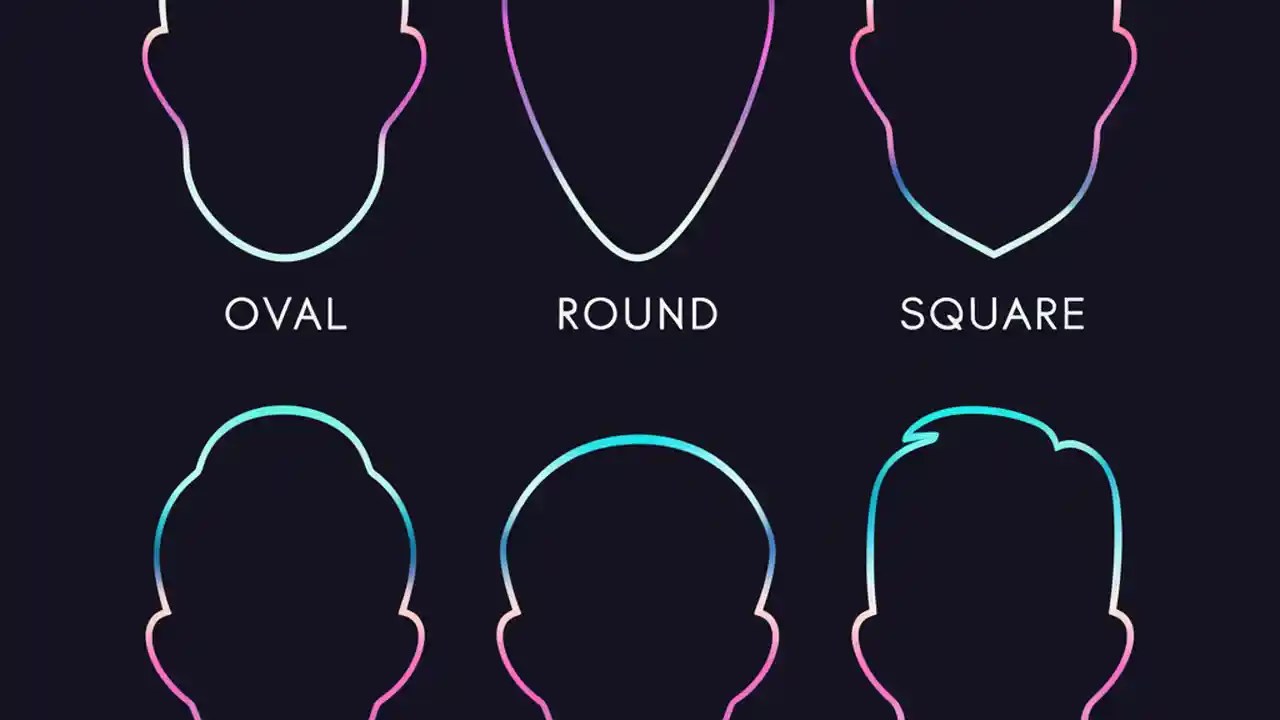 OVAL

ROUND

SQUARE