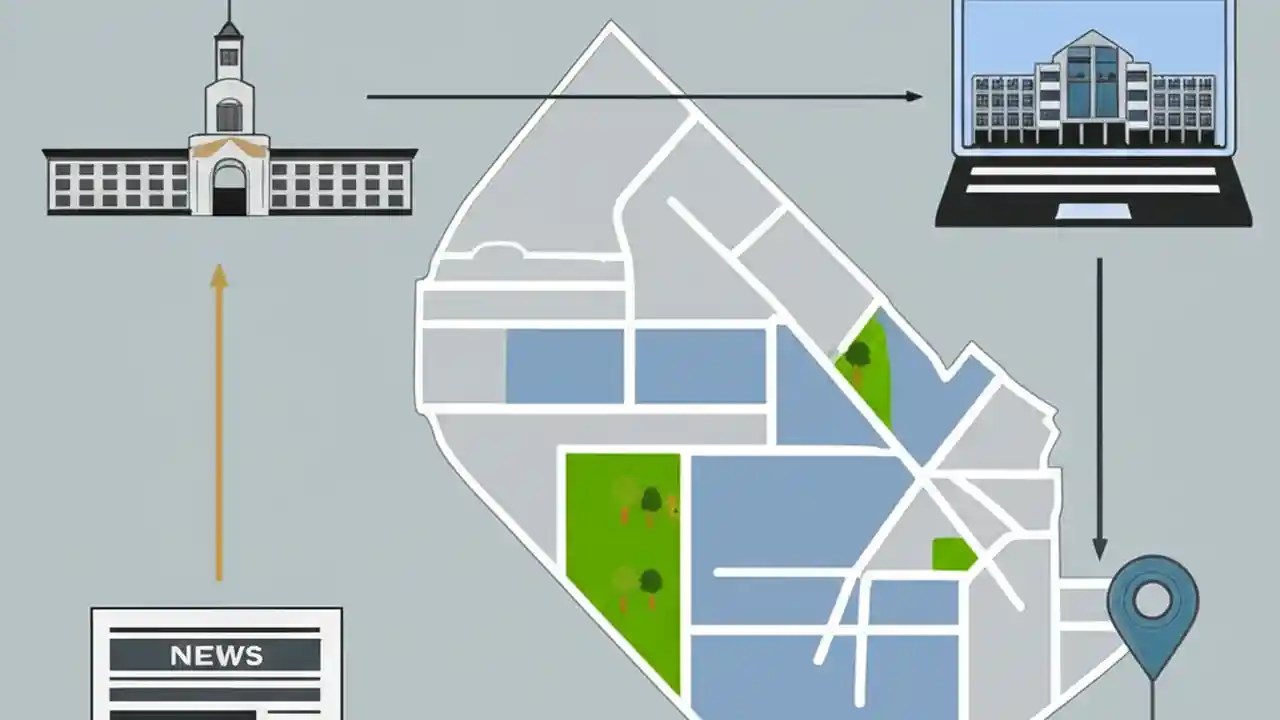 NEWS