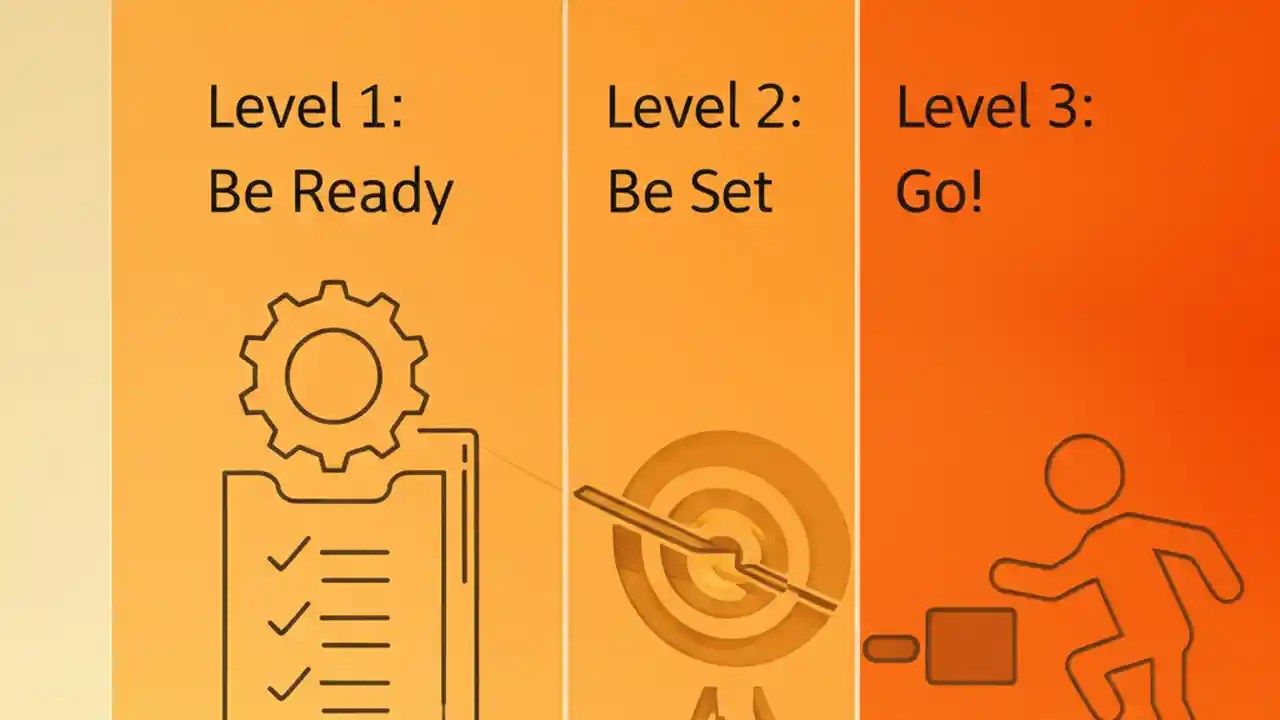 Level 1:
Be Ready

Level 2:
Be Set

Level 3:
Go!