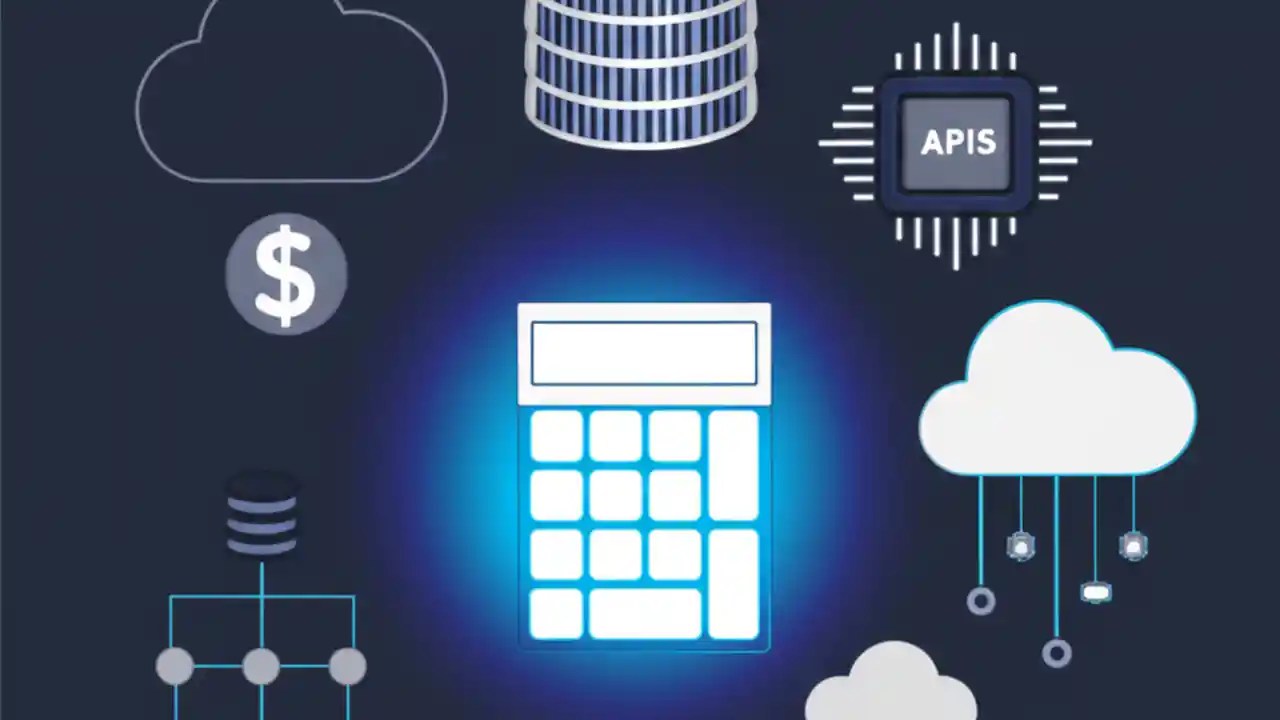 APIS

$