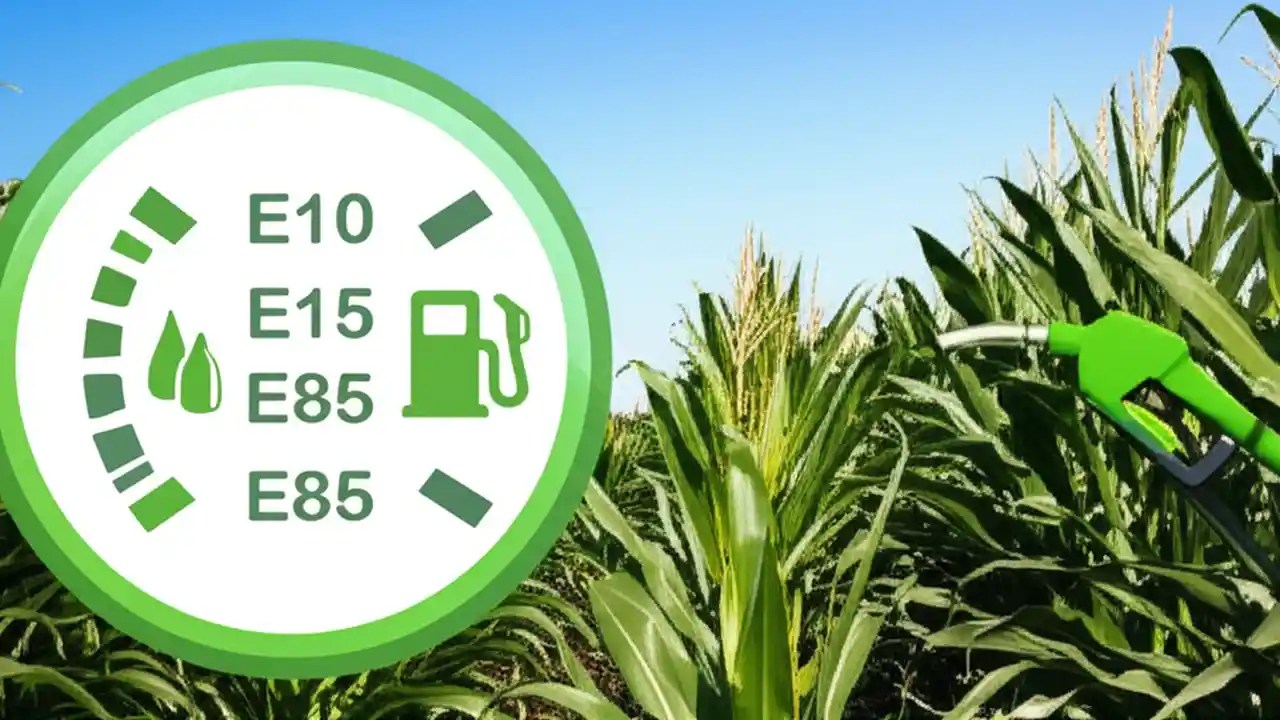 E10
E15
E85
E85