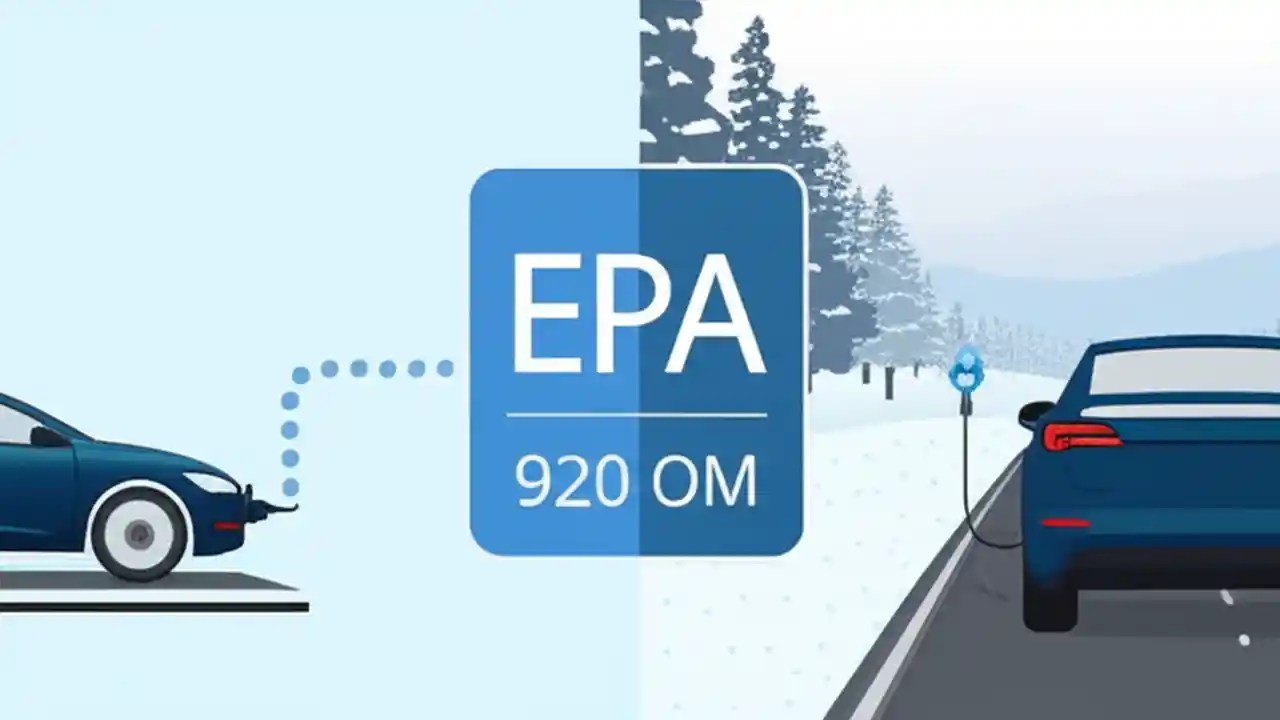 EPA
920 OM