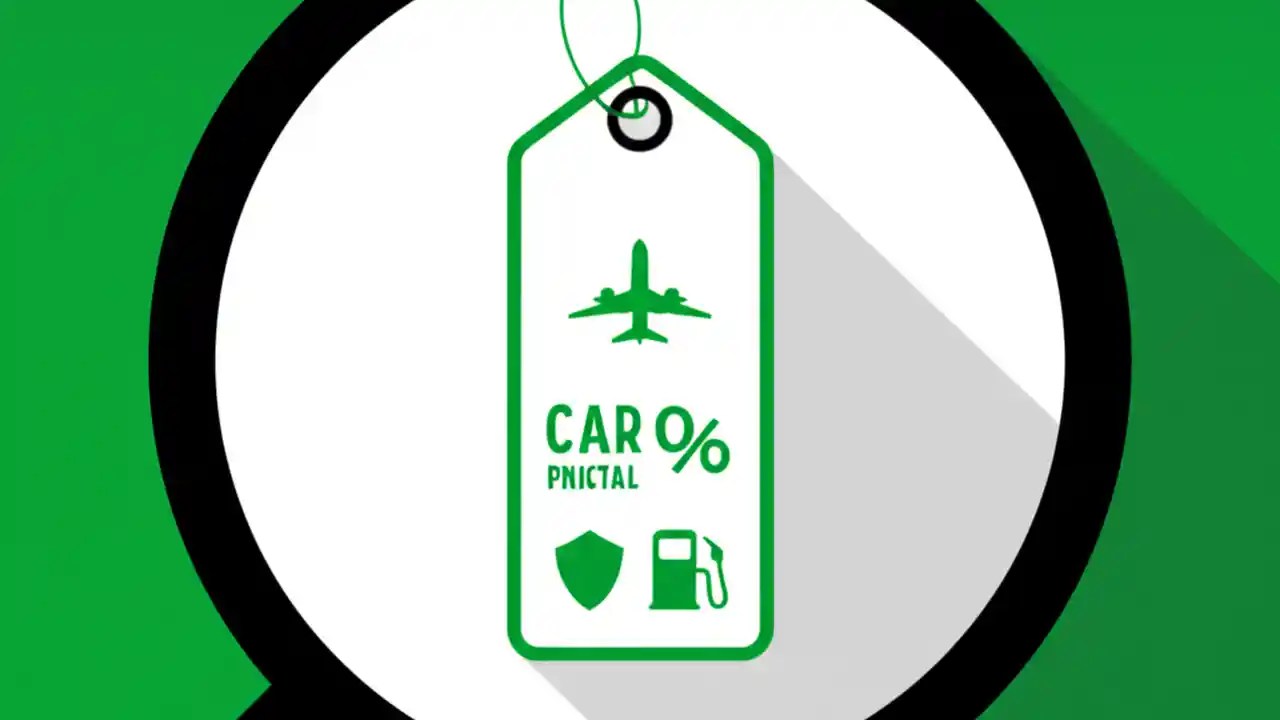 CAR %
PNICTAL