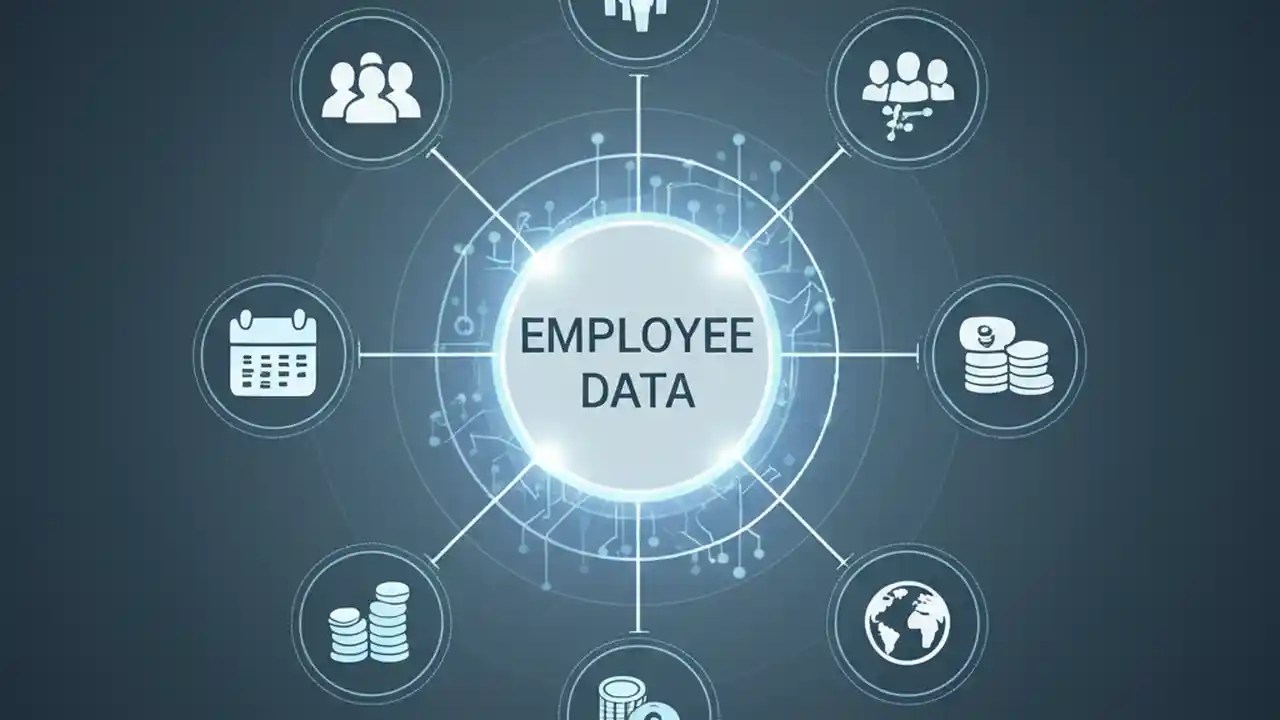 EMPLOYEE DATA