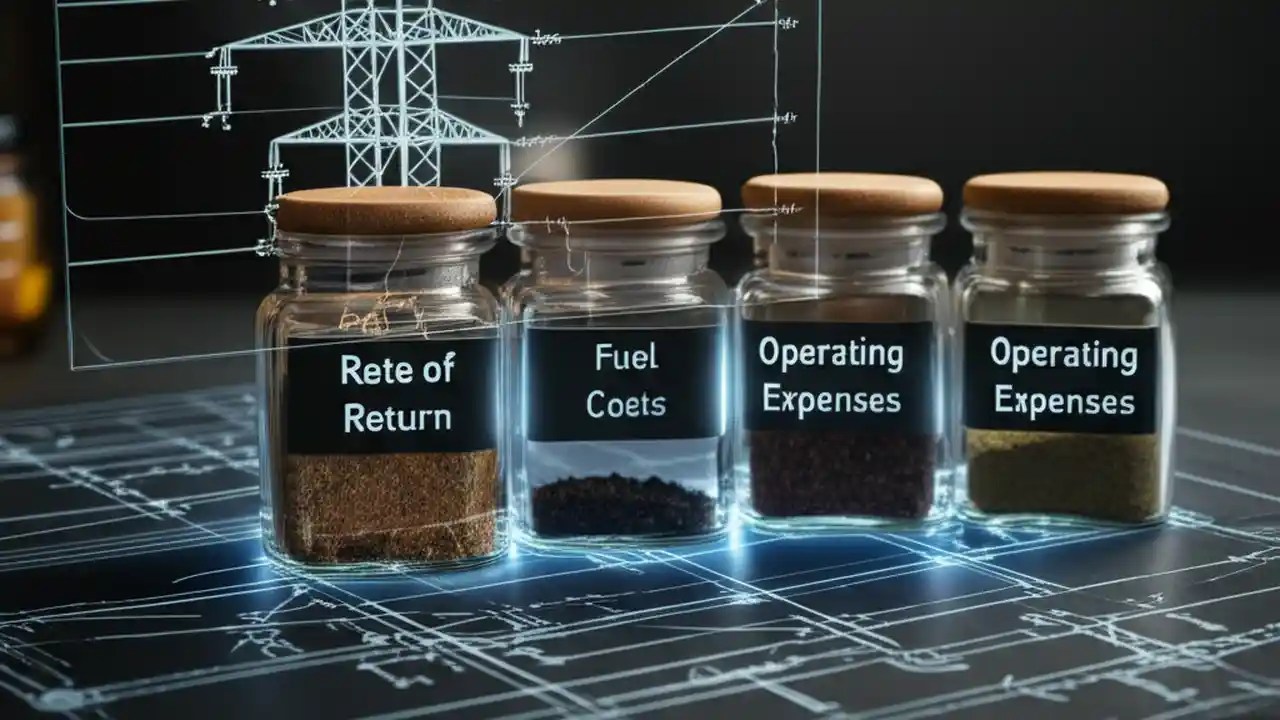 Rete of Return

Fuel Coets

Operating Expenses

Operating Expenses