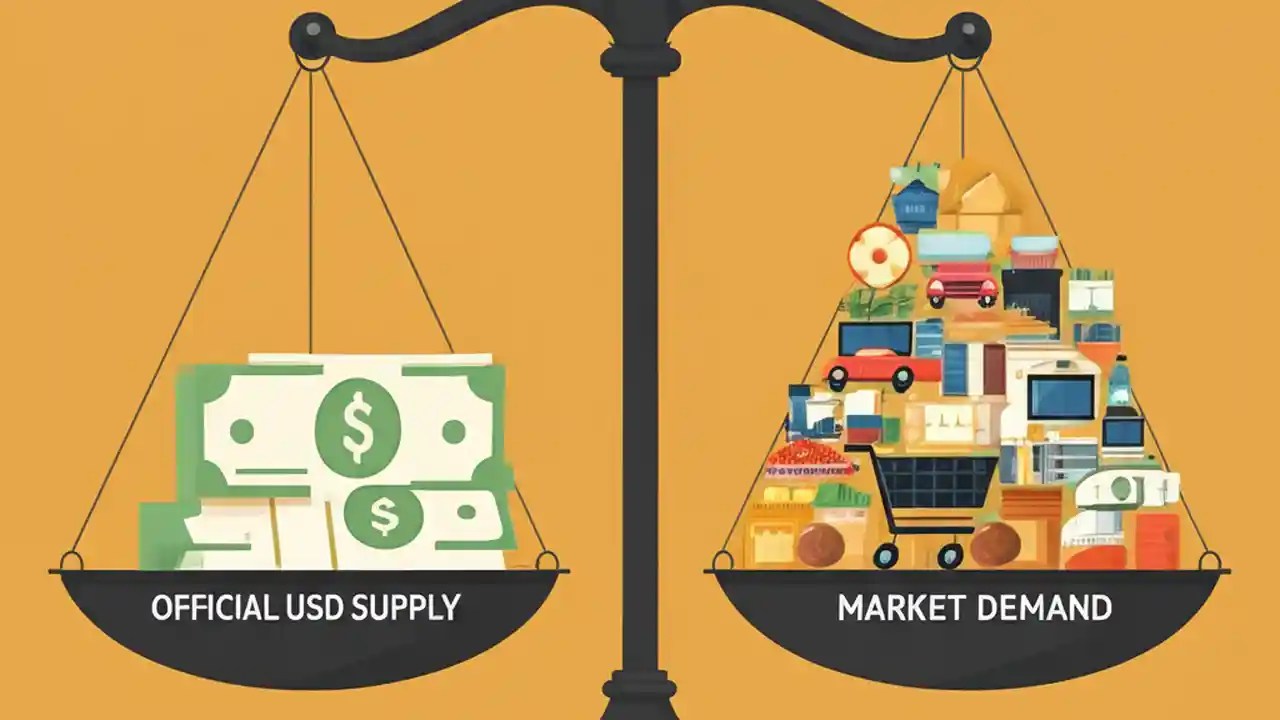 $

$

OFFICIAL USD SUPPLY

MARKET DEMAND