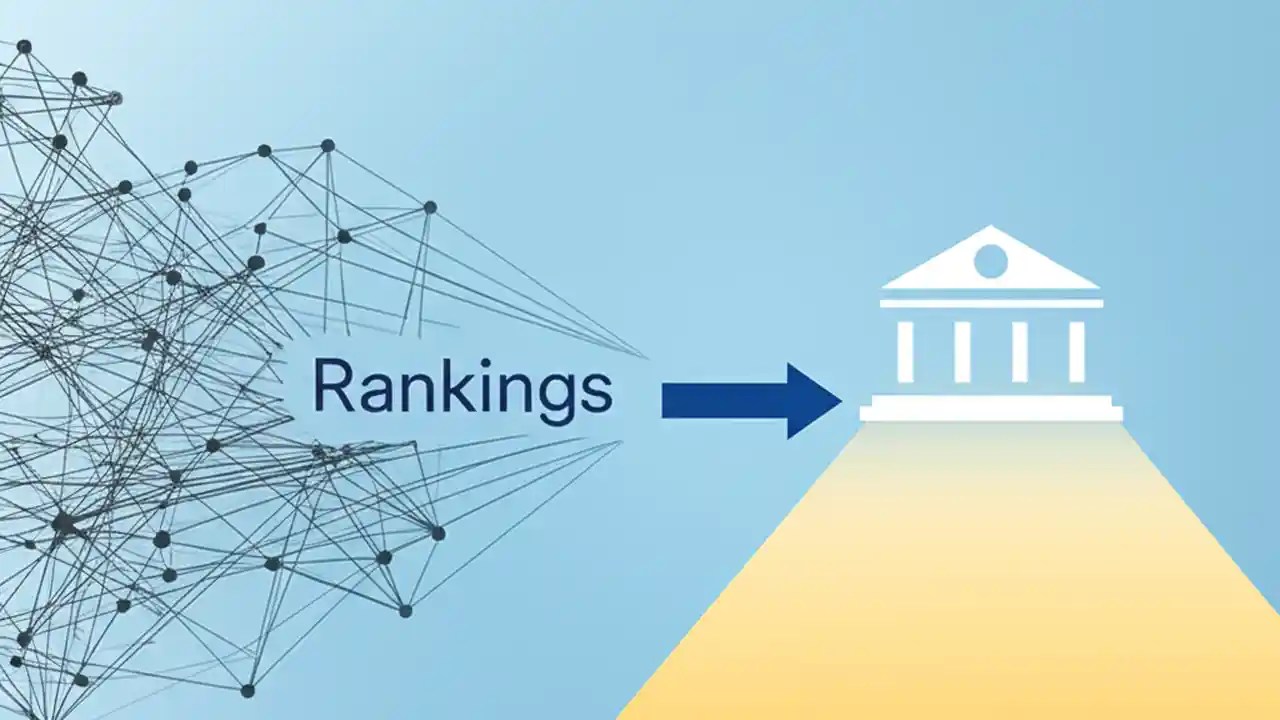 Rankings