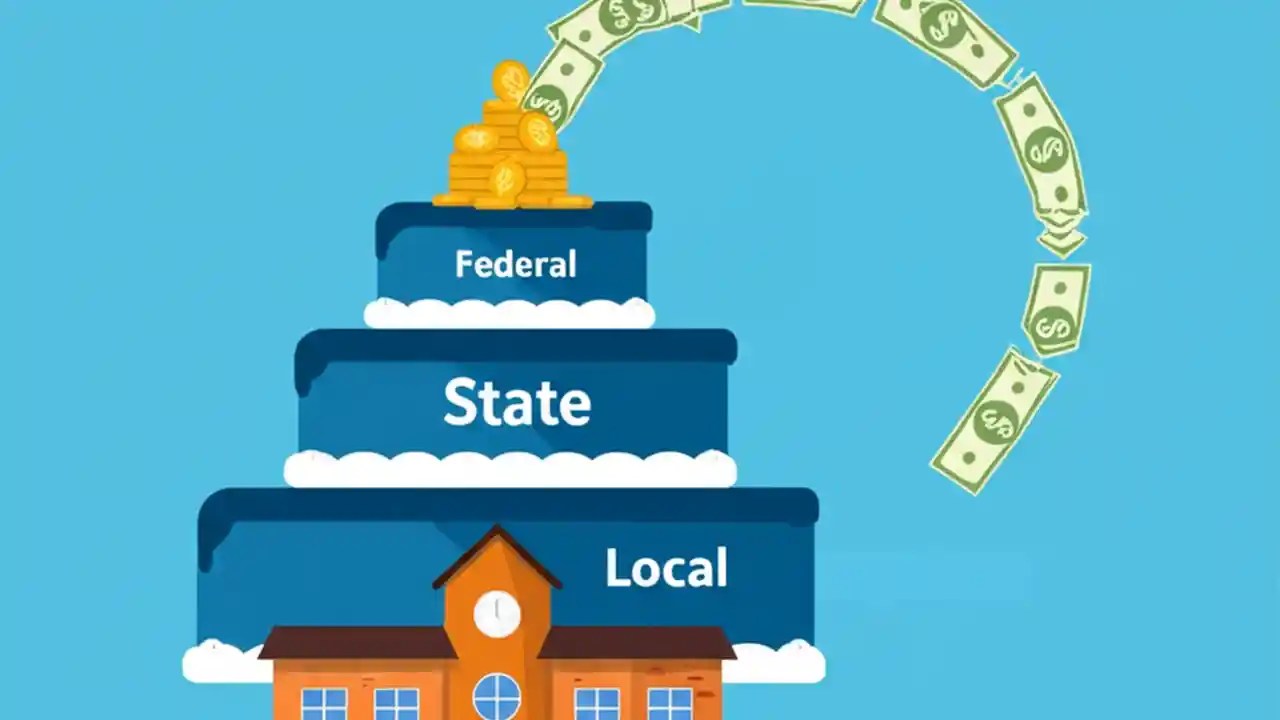 Federal

State

Local