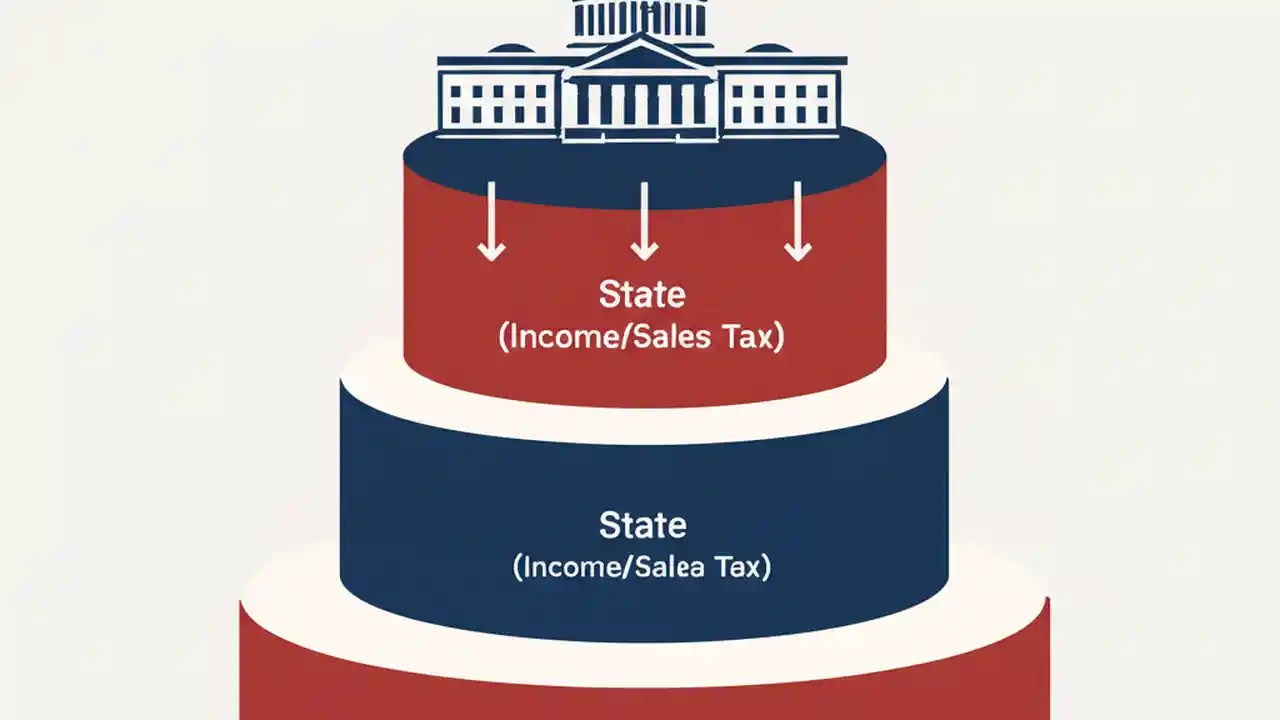 State
(Income/Sales Tax)

State
(Income/Salea Tax)