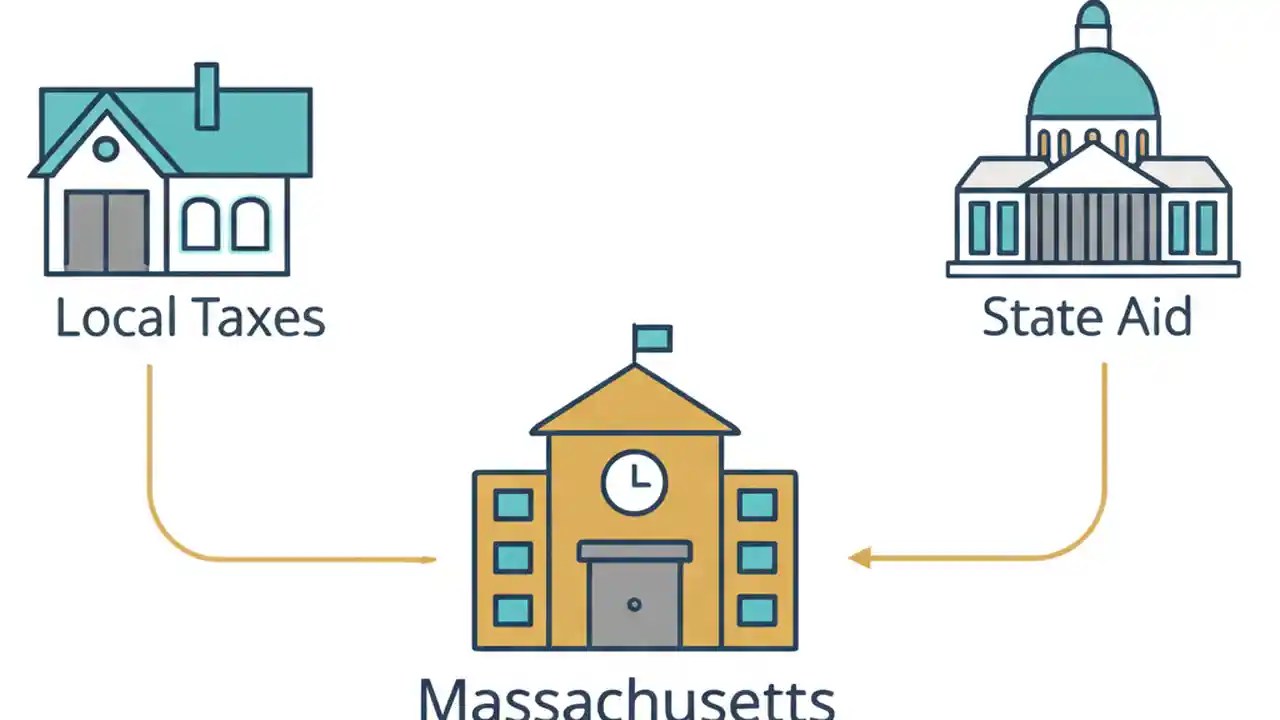 Local Taxes

State Aid

Massachusetts