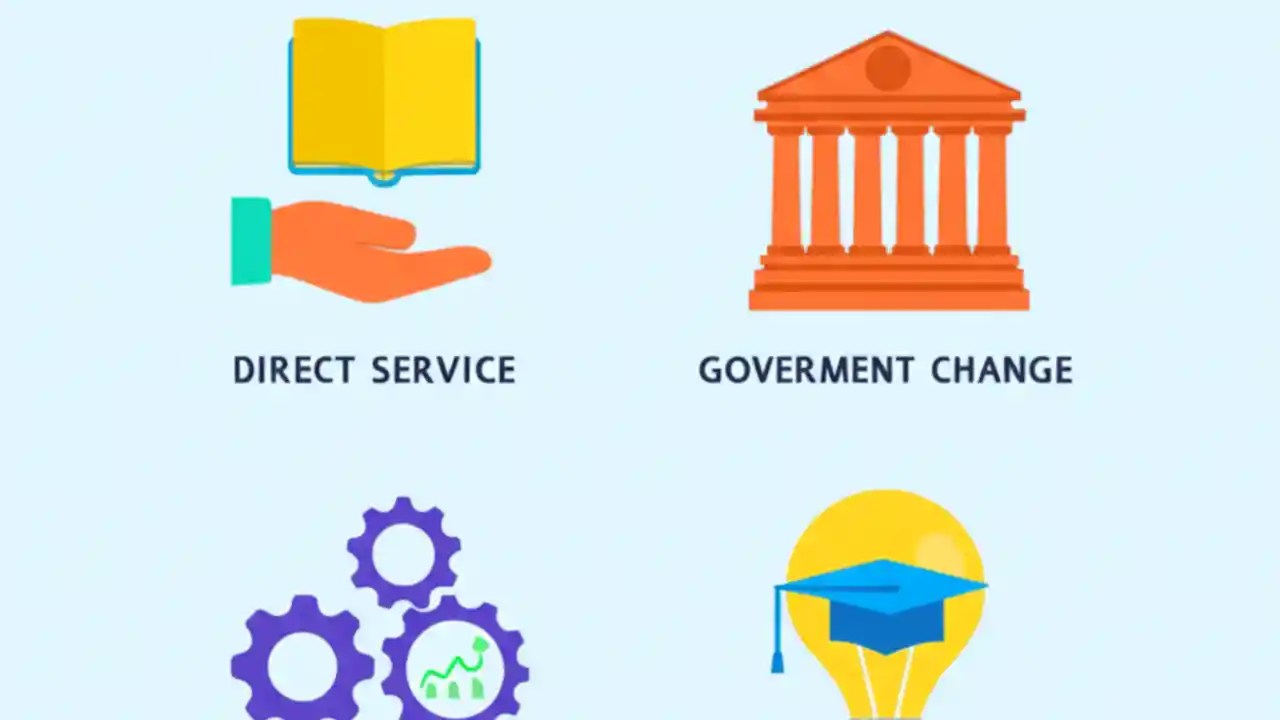 DIRECT SERVICE

GOVERMENT CHANGE