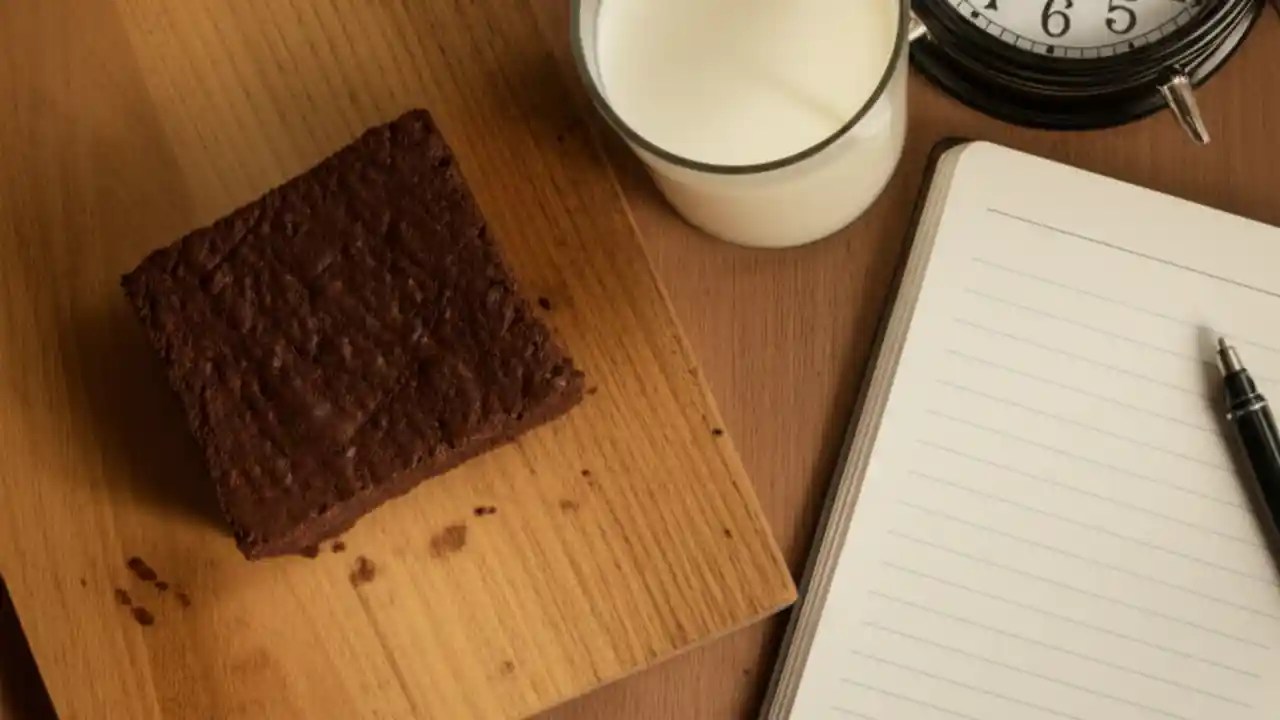 6 5