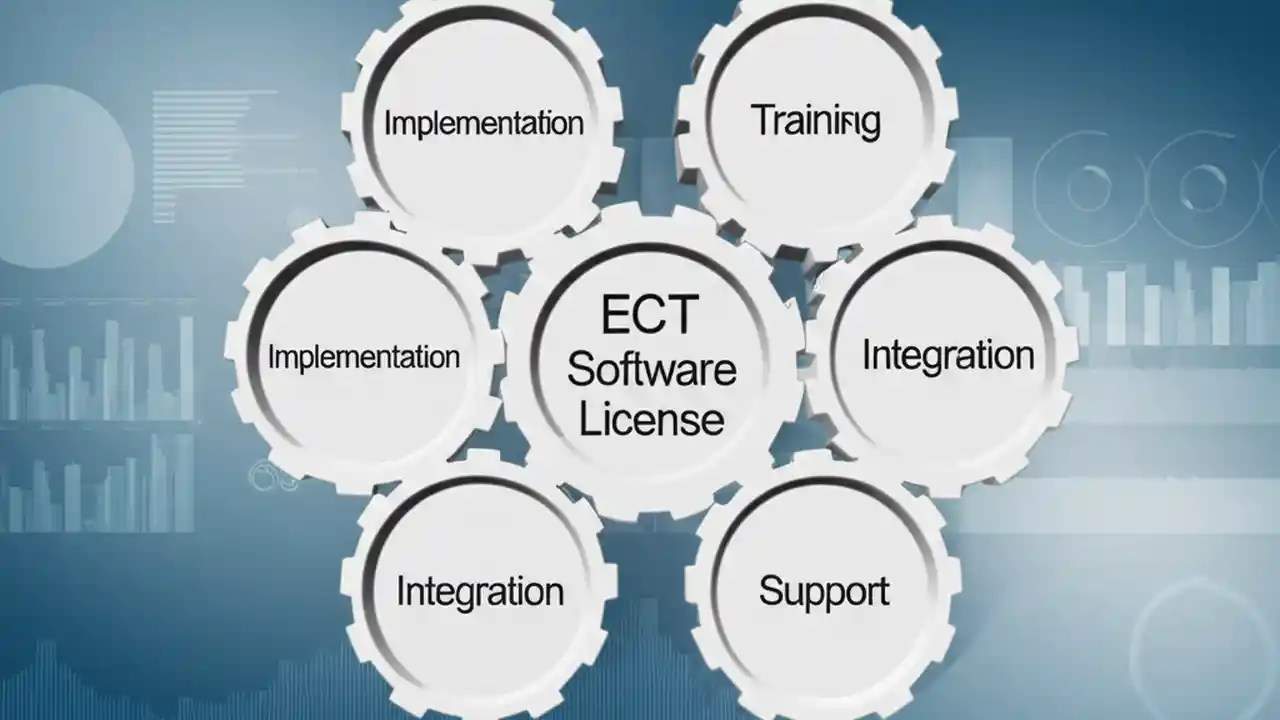 Implementation

Training

Implementation

ECT Software License

Integration

Integration

Support