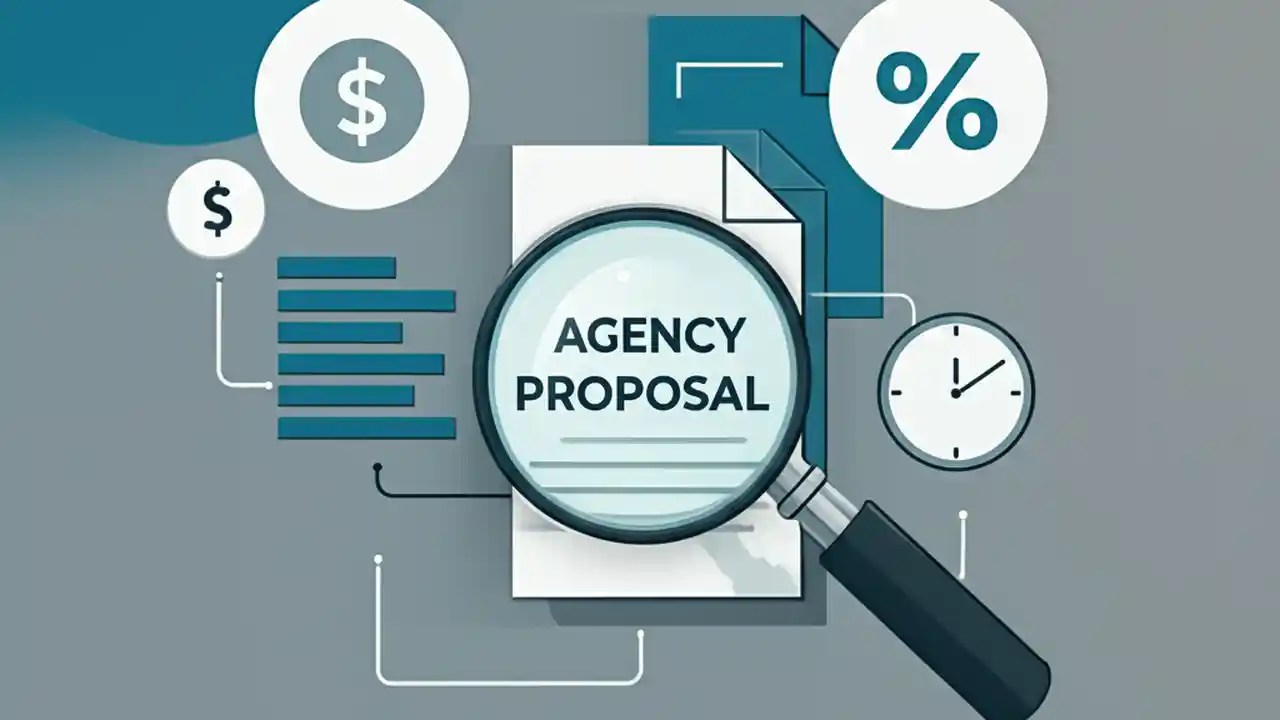 $

$

%

AGENCY PROPOSAL