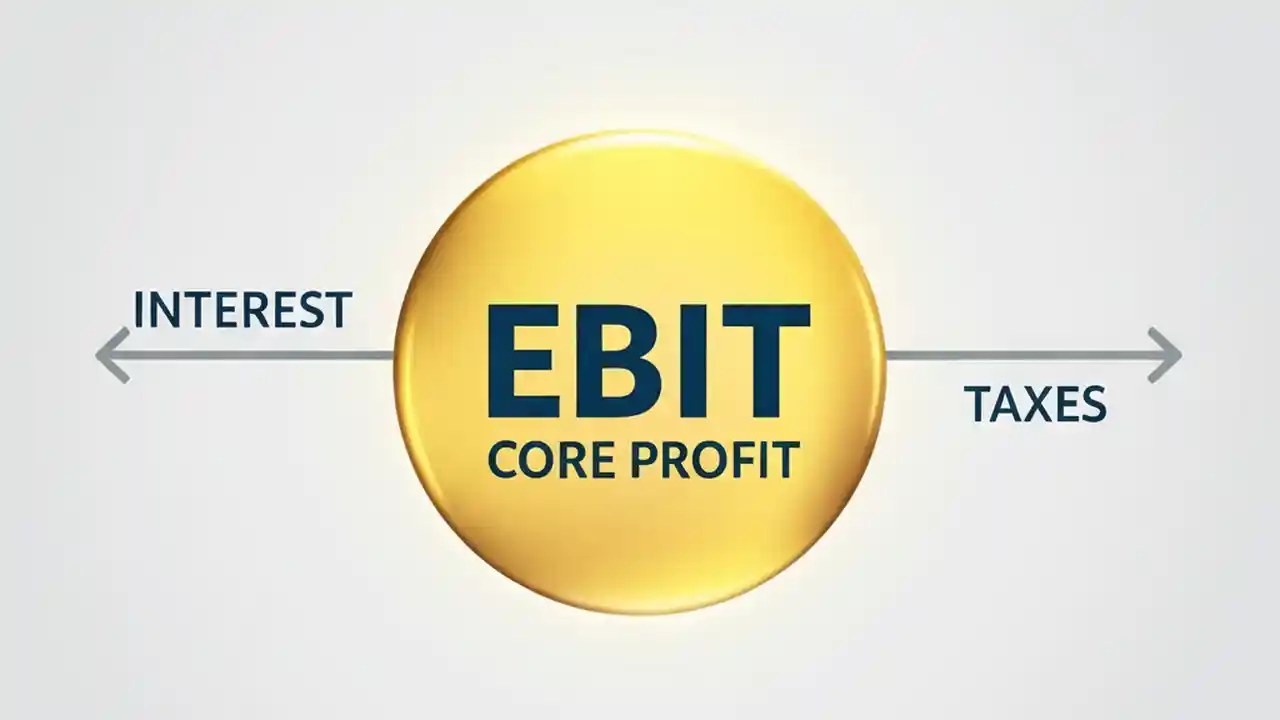 INTEREST

EBIT
CORE PROFIT

TAXES