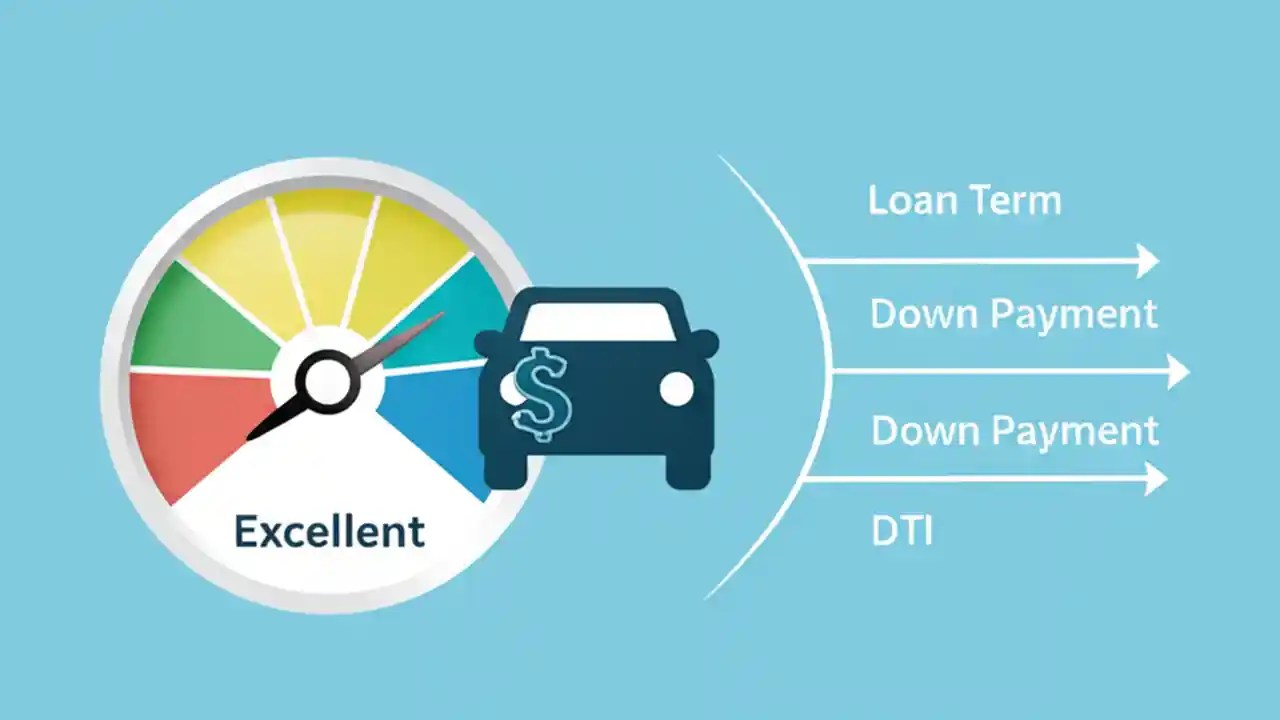 Excellent

$

Loan Term

Down Payment

Down Payment

DTI