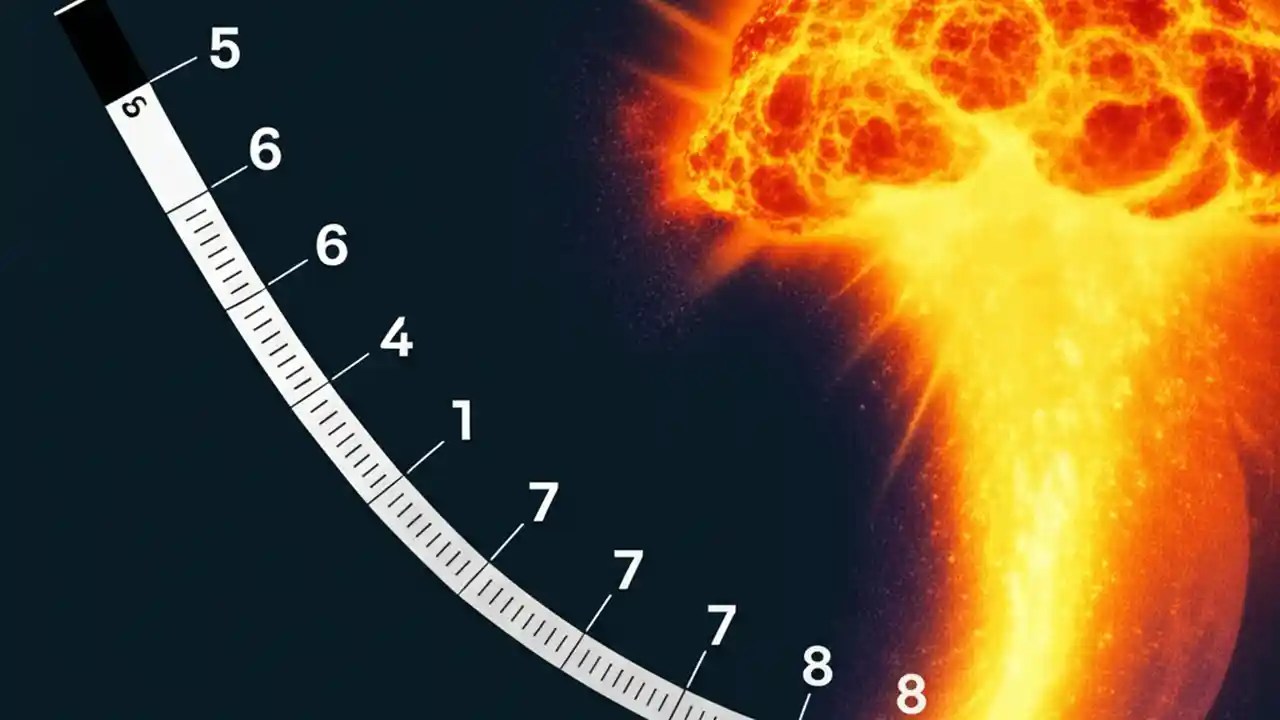 5
6
6
6
4
1
7
7
7
8
8