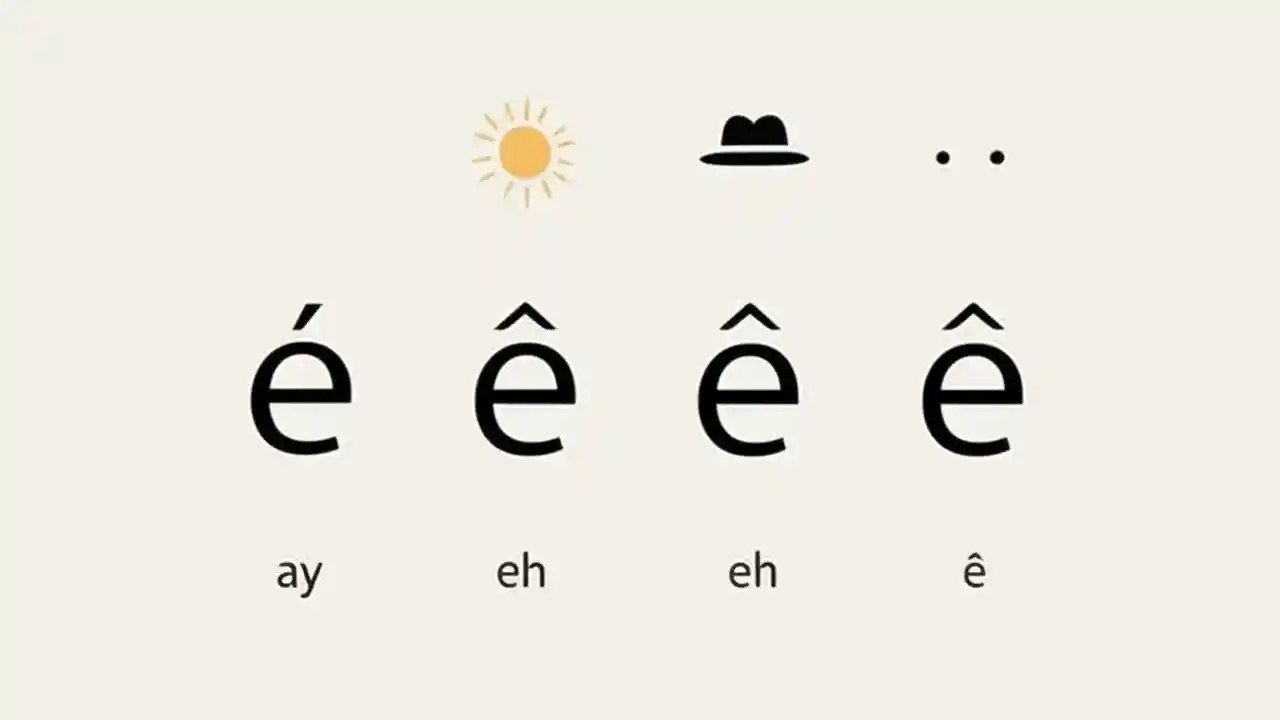 é ê ê ê

ay eh eh ê