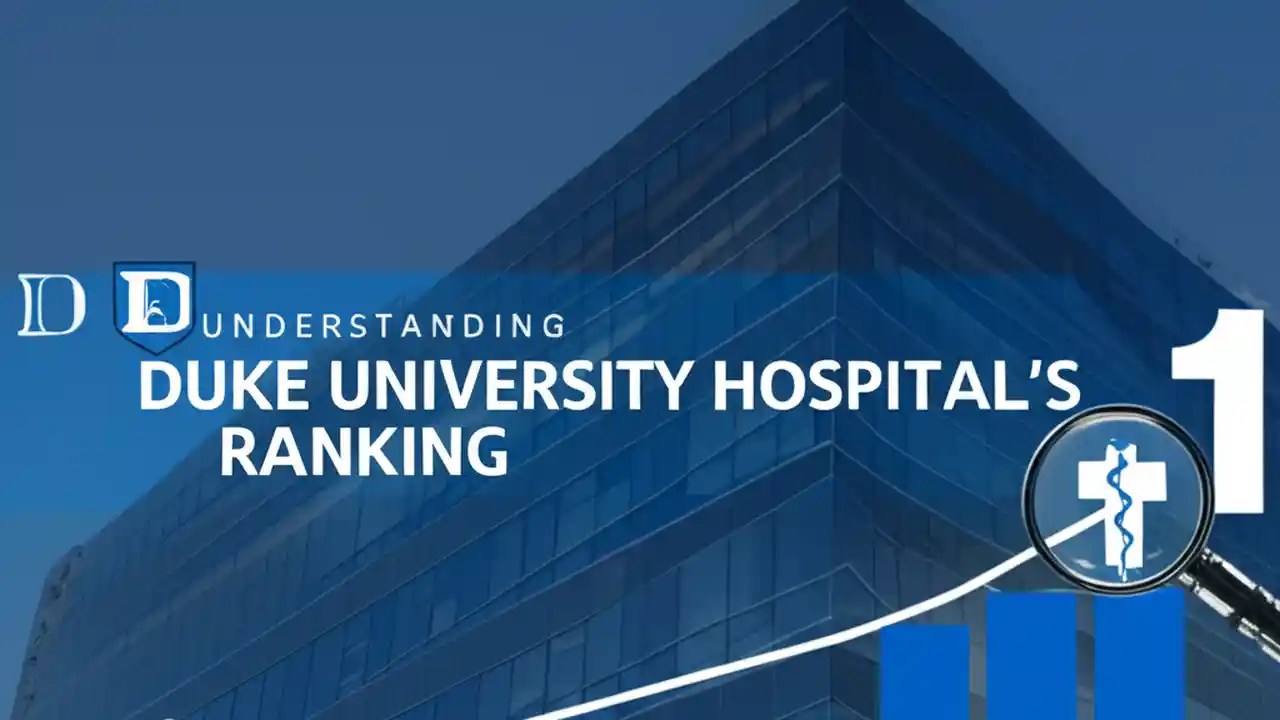 D D UNDERSTANDING
DUKE UNIVERSITY HOSPITAL'S RANKING
1