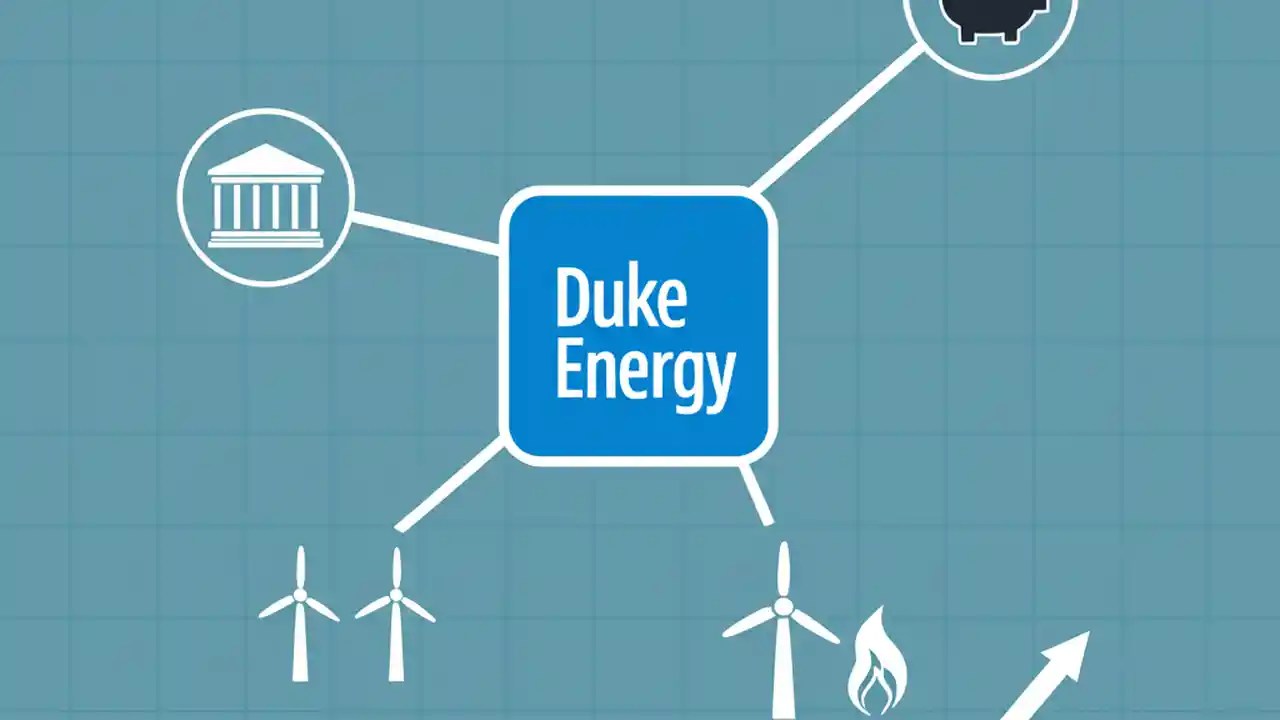 Duke Energy