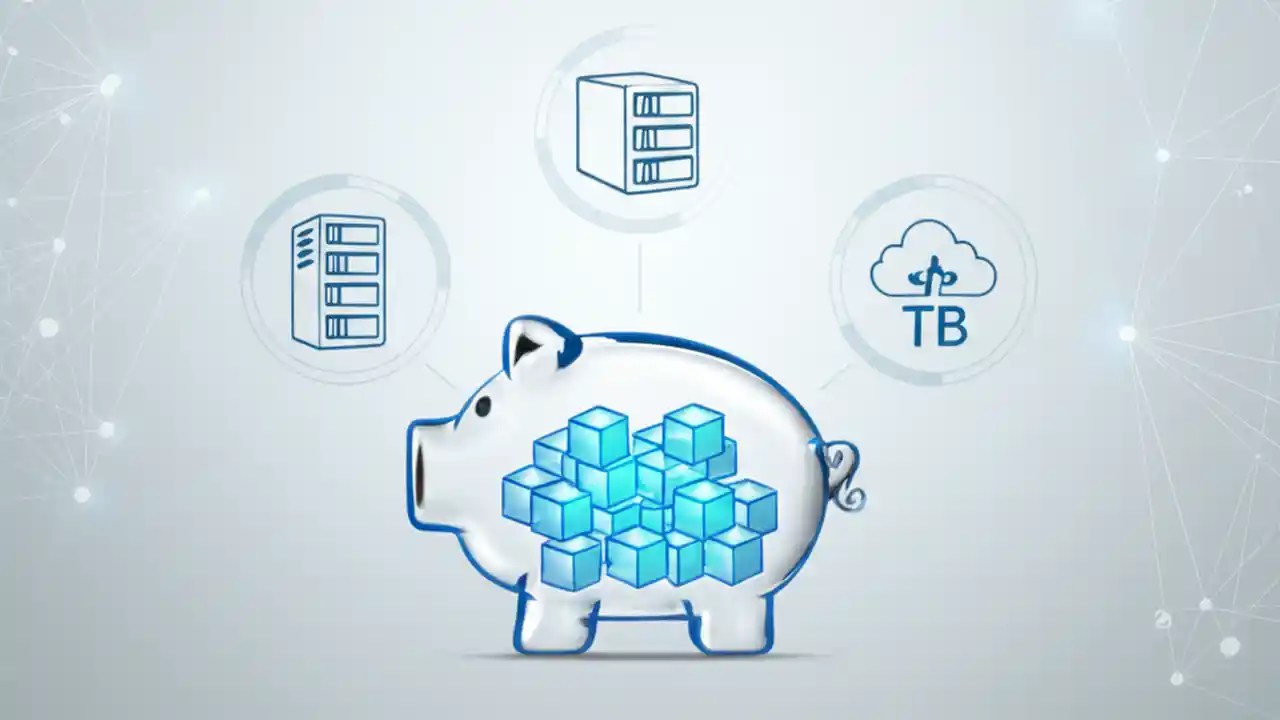 TB