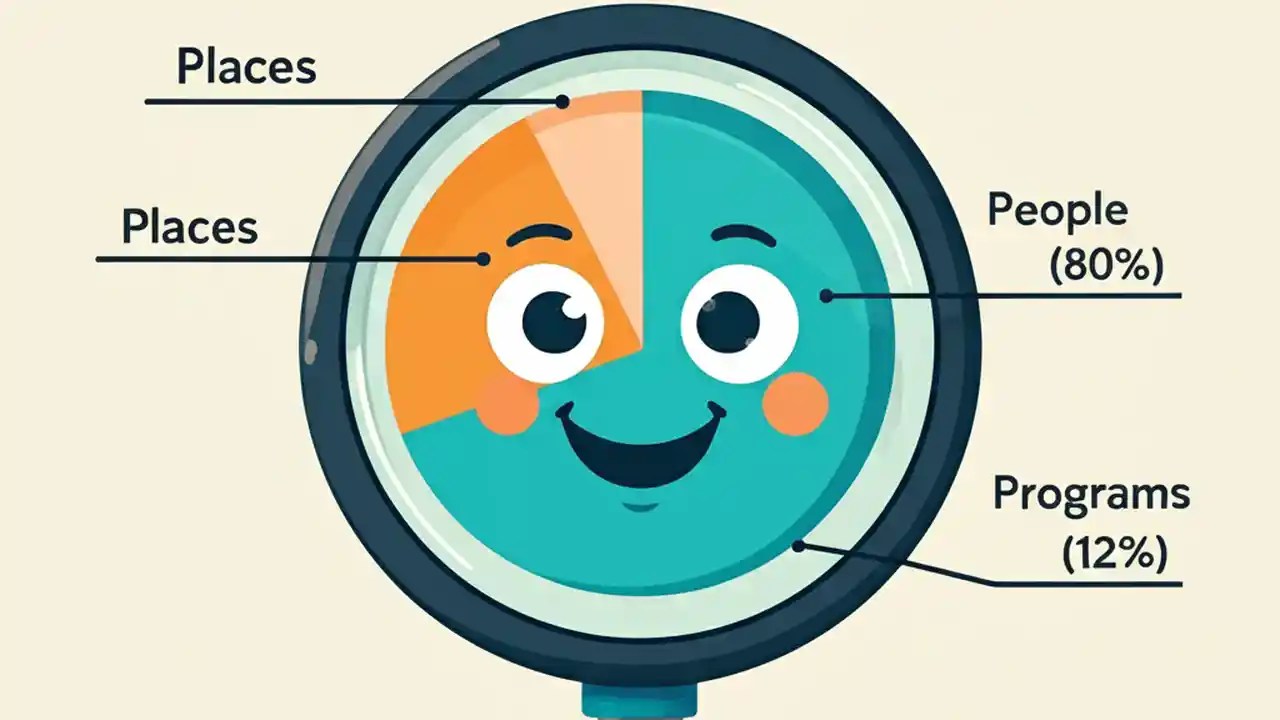 Places

Places

People
(80%)

Programs
(12%)