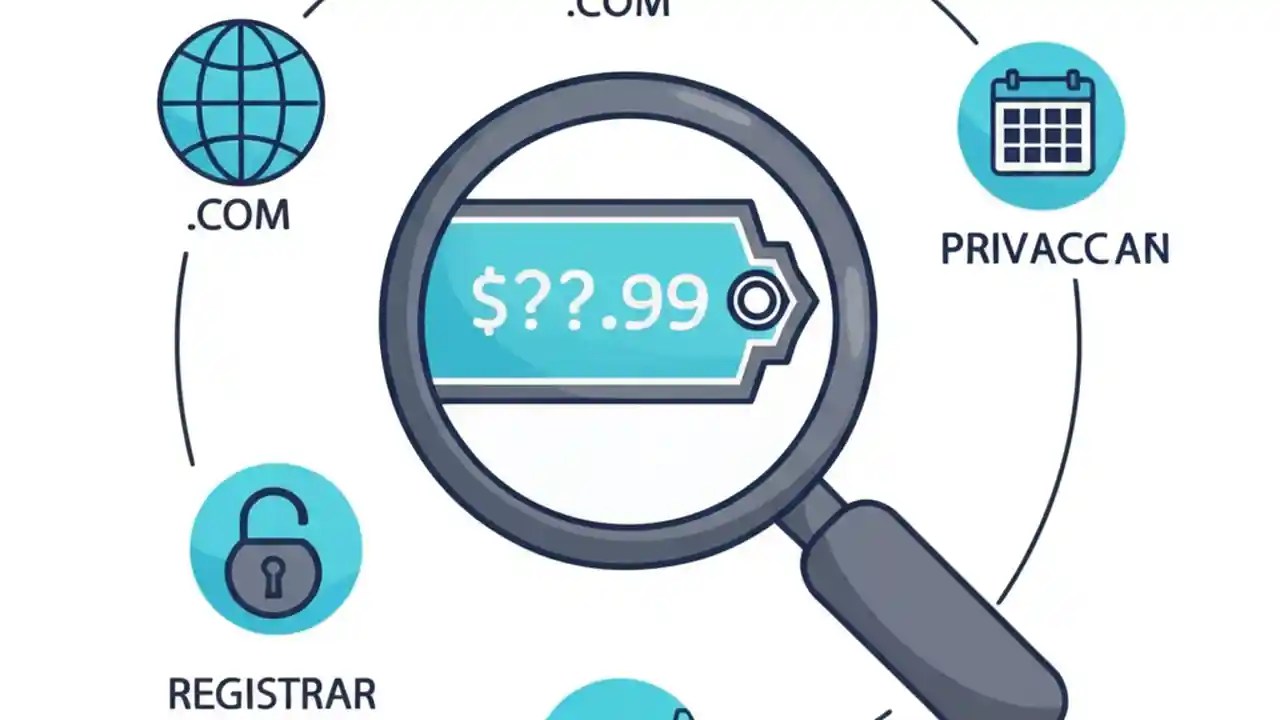 .COM

.COM

PRIVACCAN

$??.99

REGISTRAR