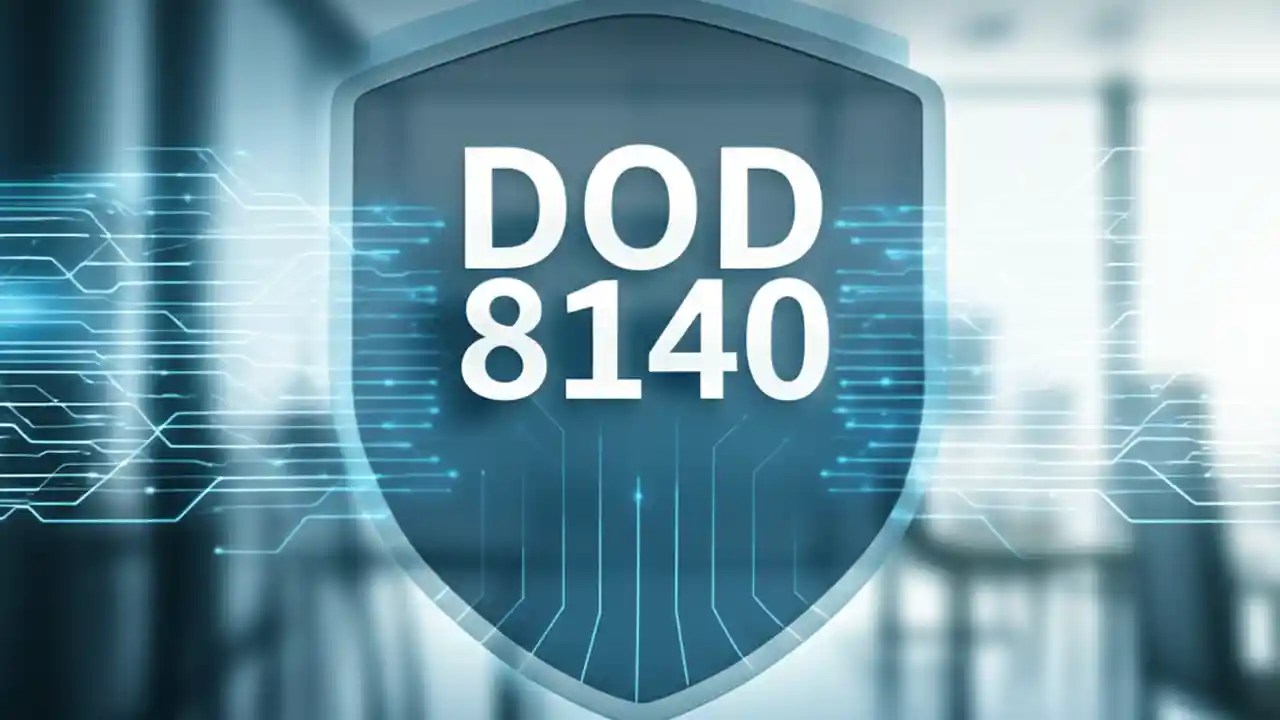 DOD
8140